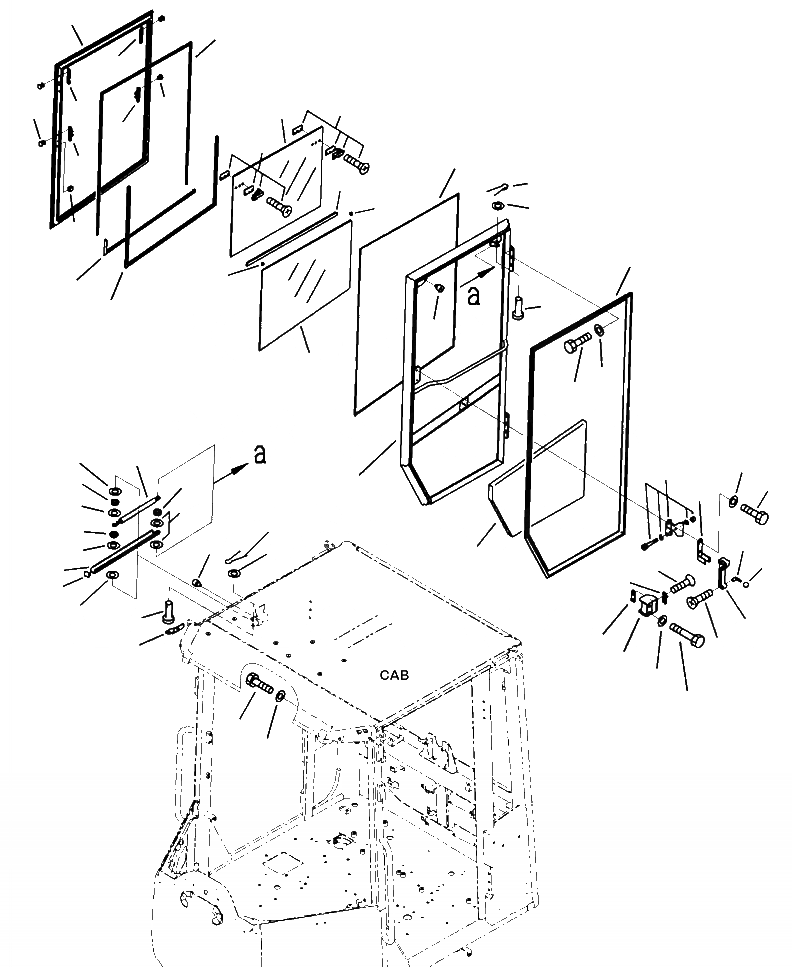 a

a

CAB