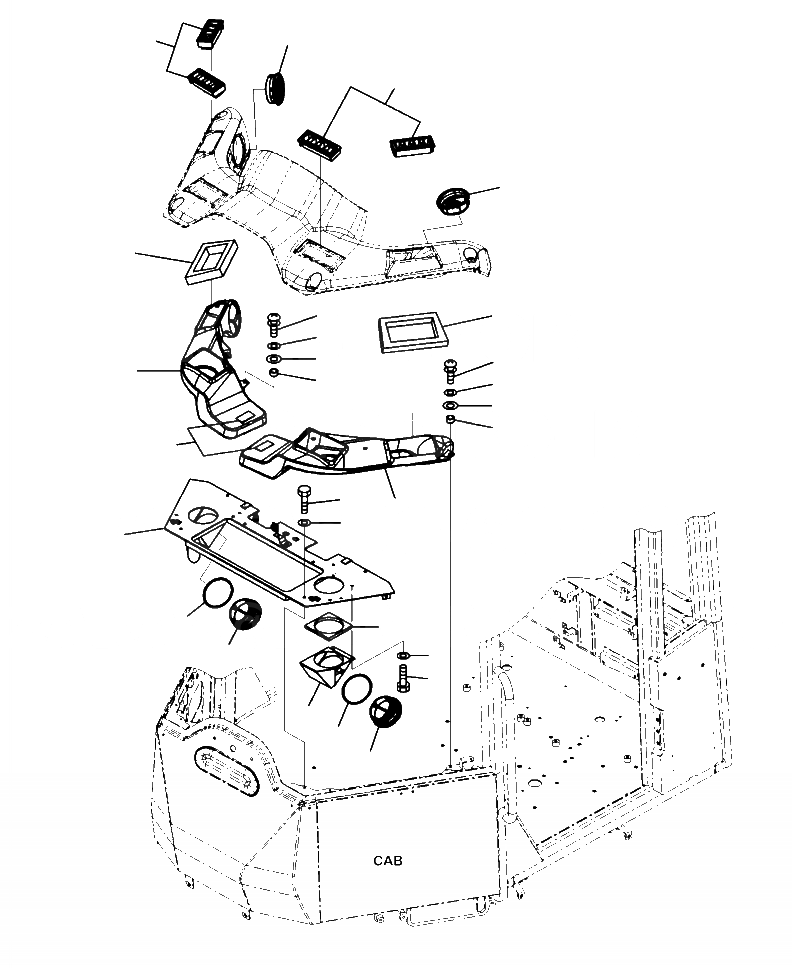 CAB