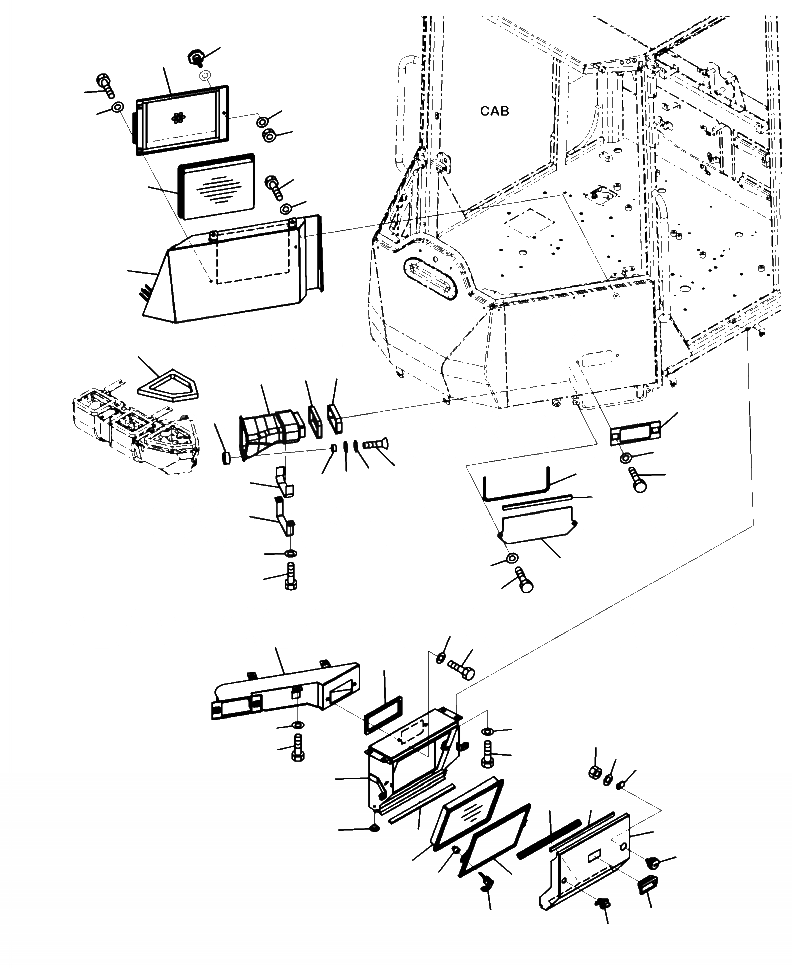 CAB