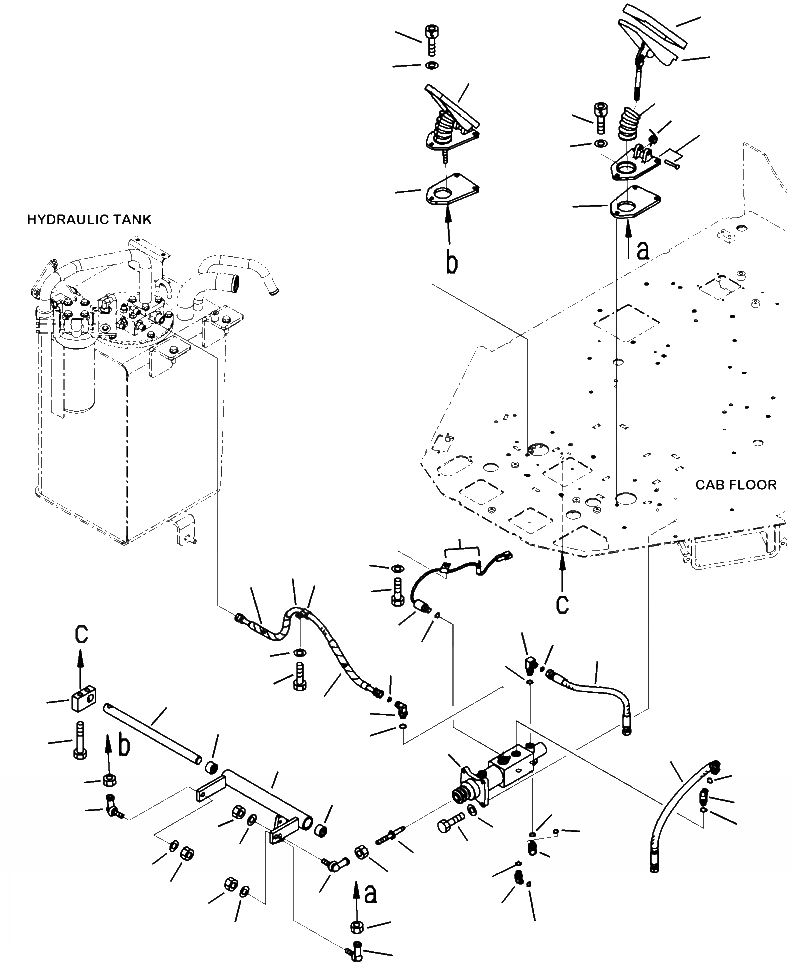 HYDRAULIC TANK

b

a

CAB FLOOR

c

c

b

a