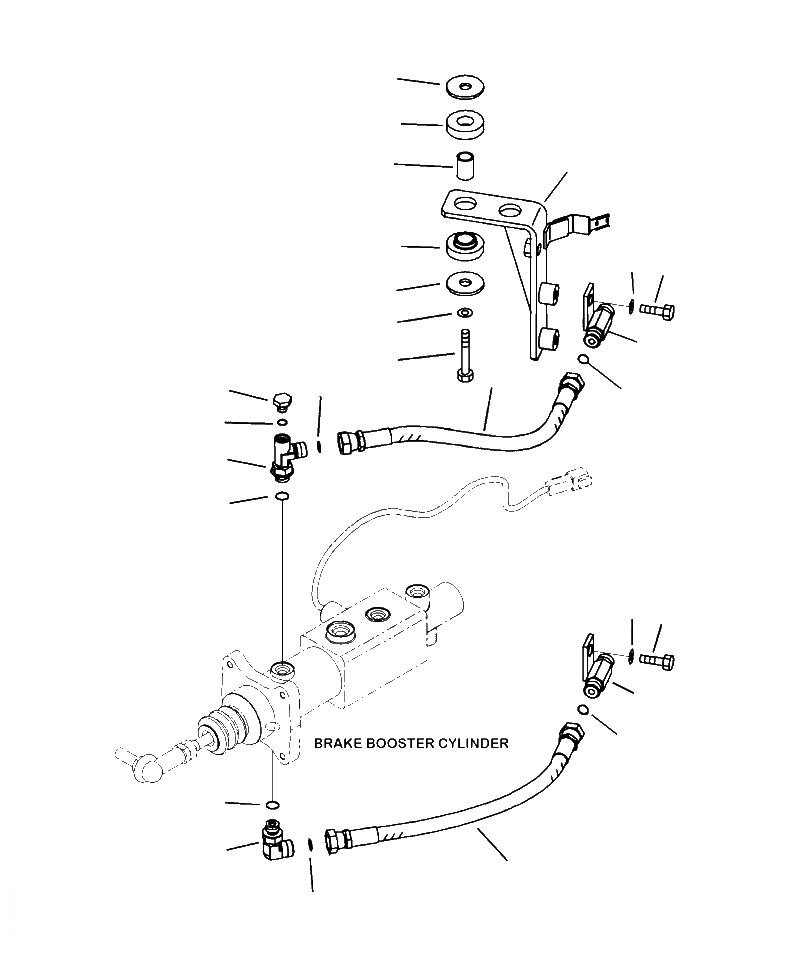 BRAKE BOOSTER CYLINDER