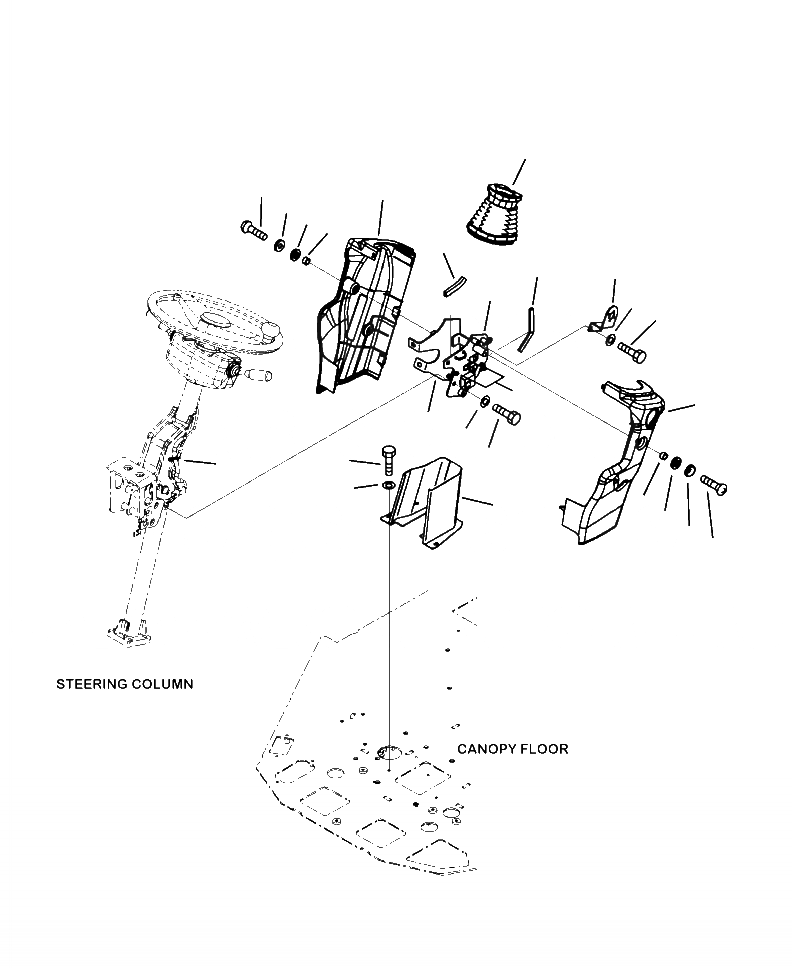 STEERING COLUMN

CANOPY FLOOR