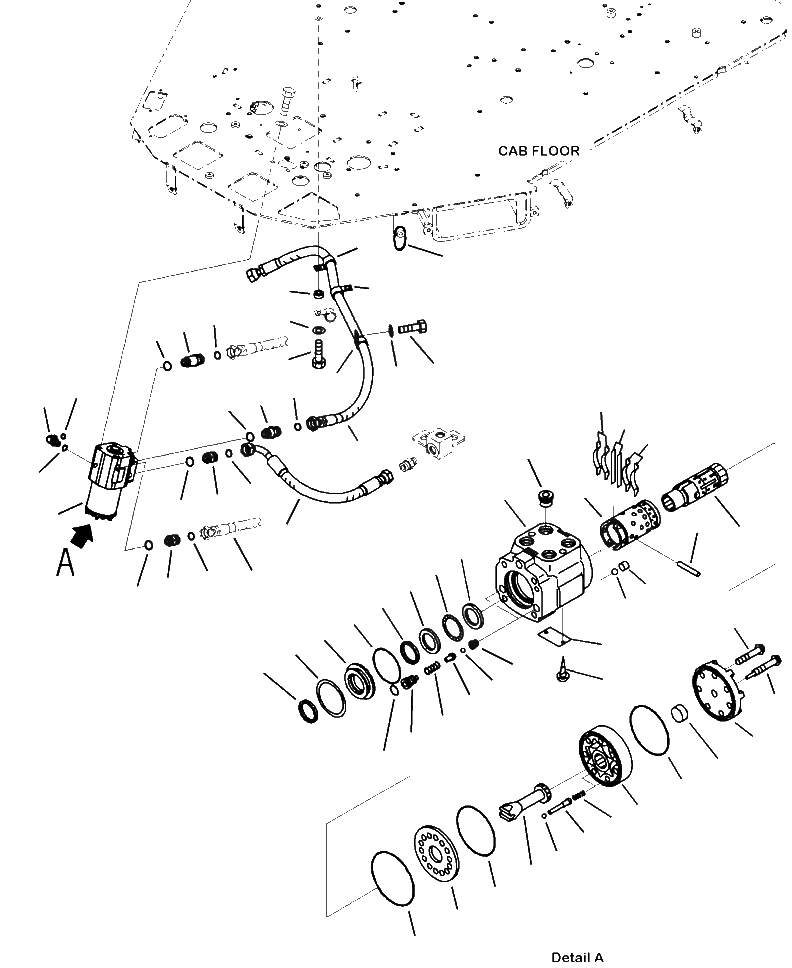 CAB FLOOR

A

Detail A