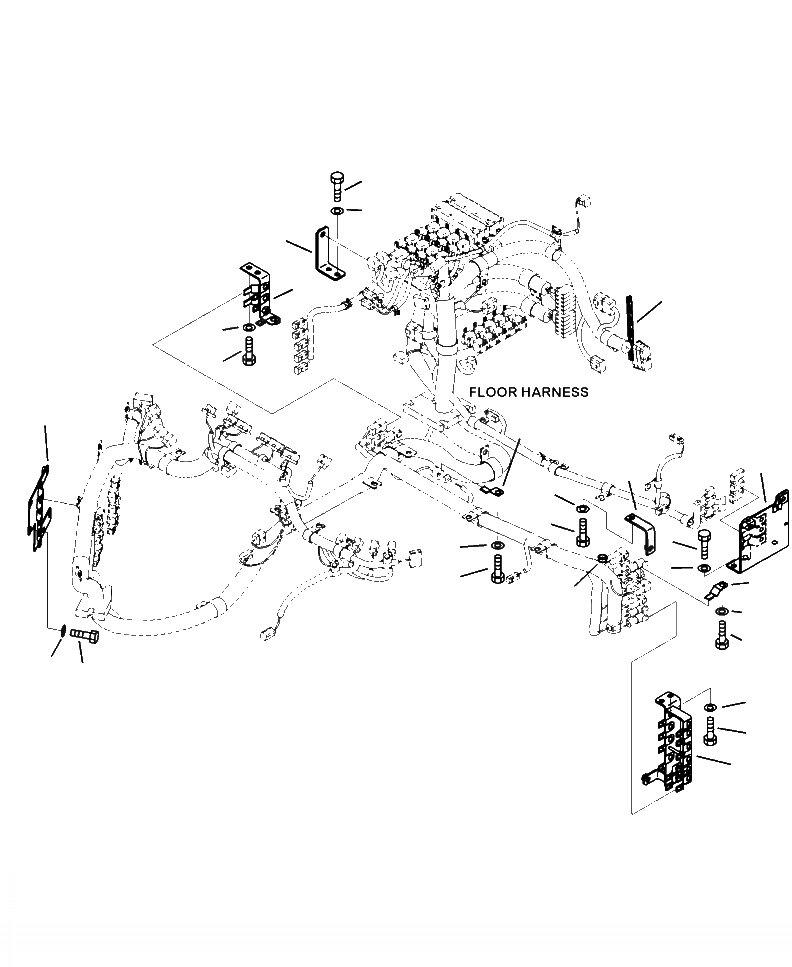 FLOOR HARNESS