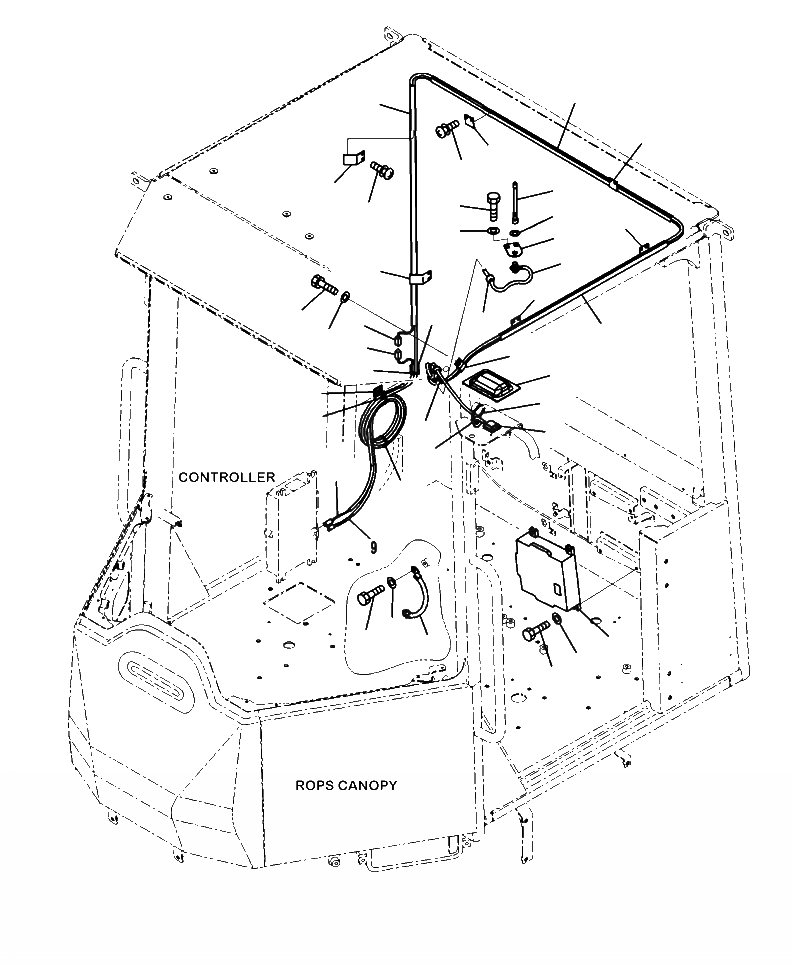 CONTROLLER

9

ROPS CANOPY