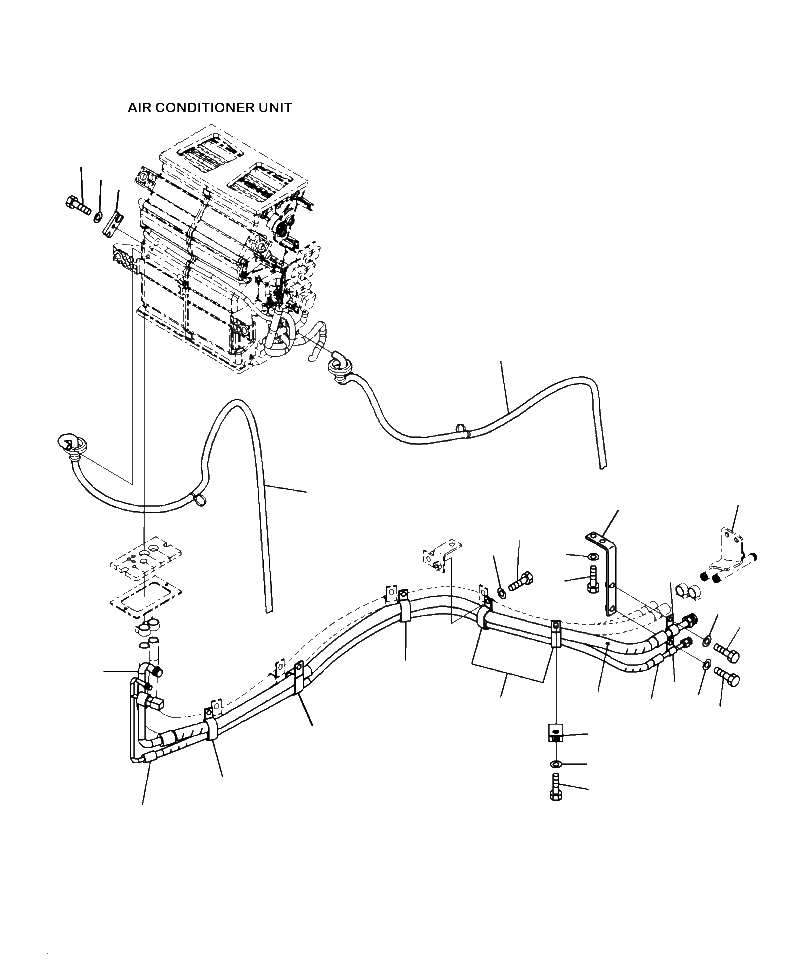 AIR CONDITIONER UNIT