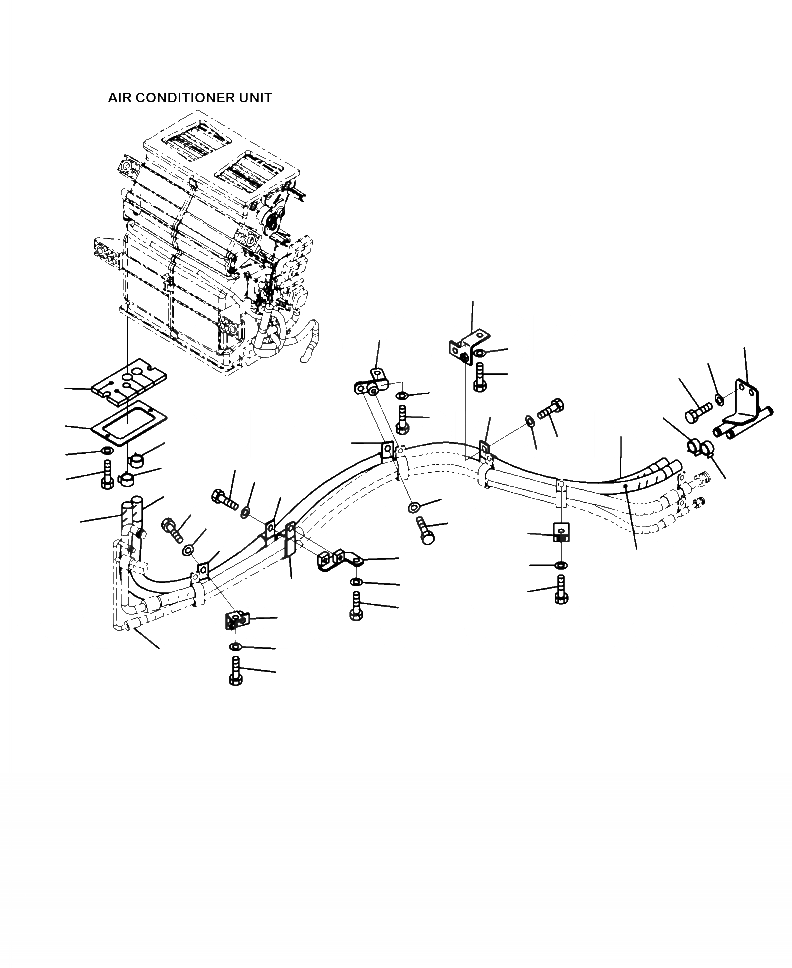 AIR CONDITIONER UNIT