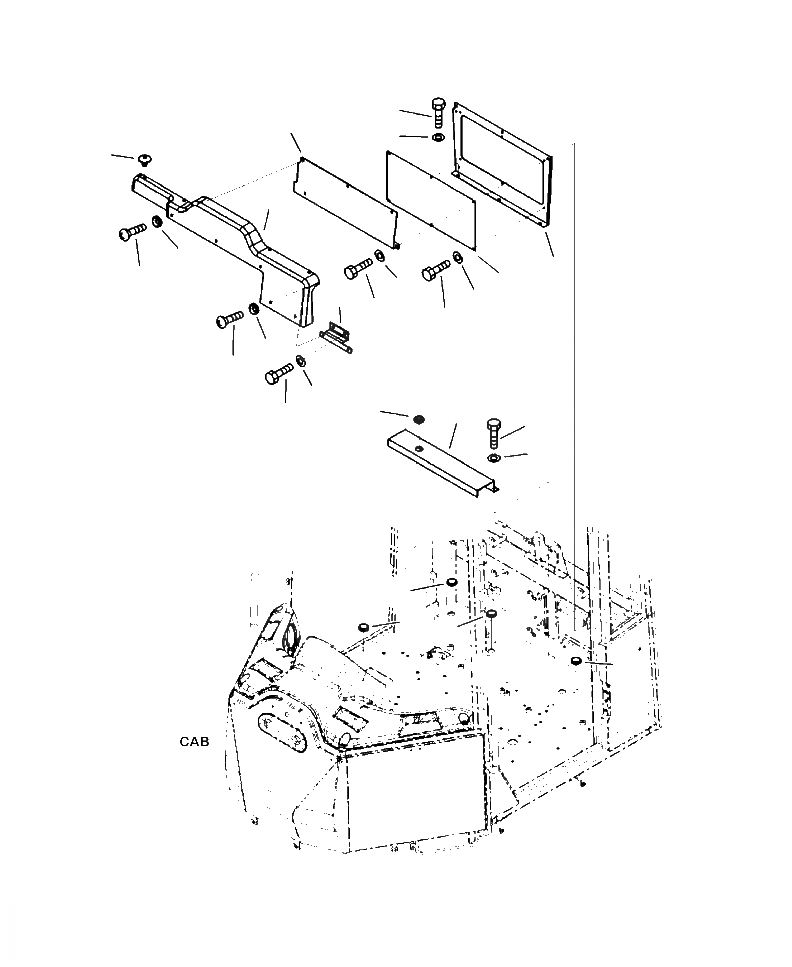 CAB