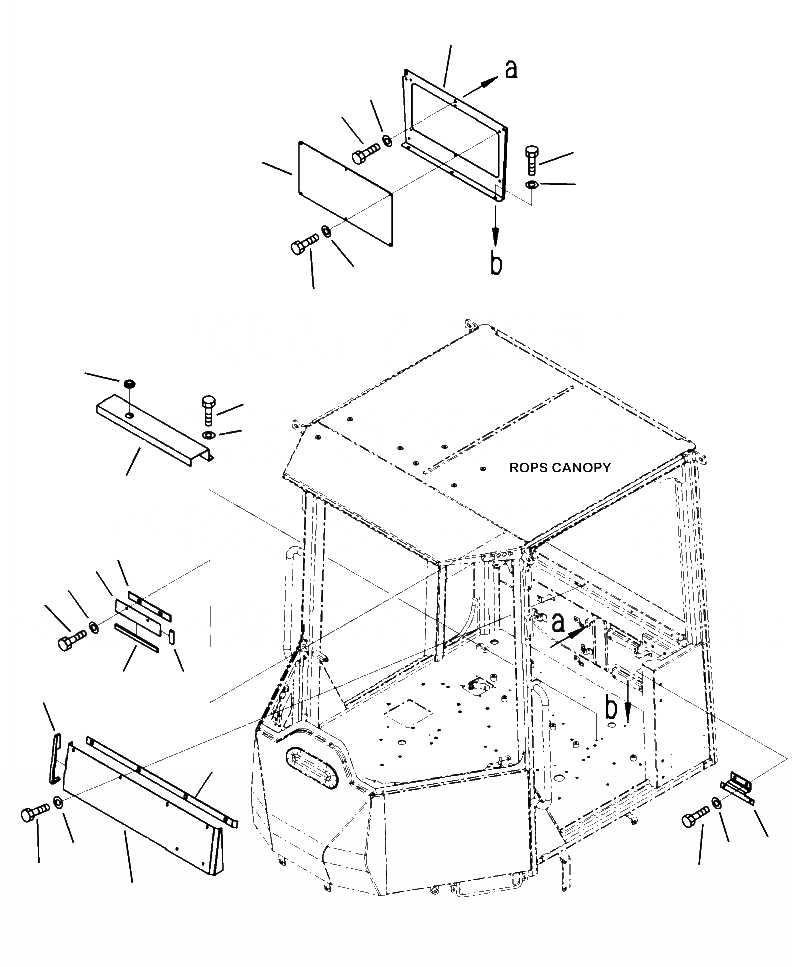 a
b
ROPS CANOPY
a
b