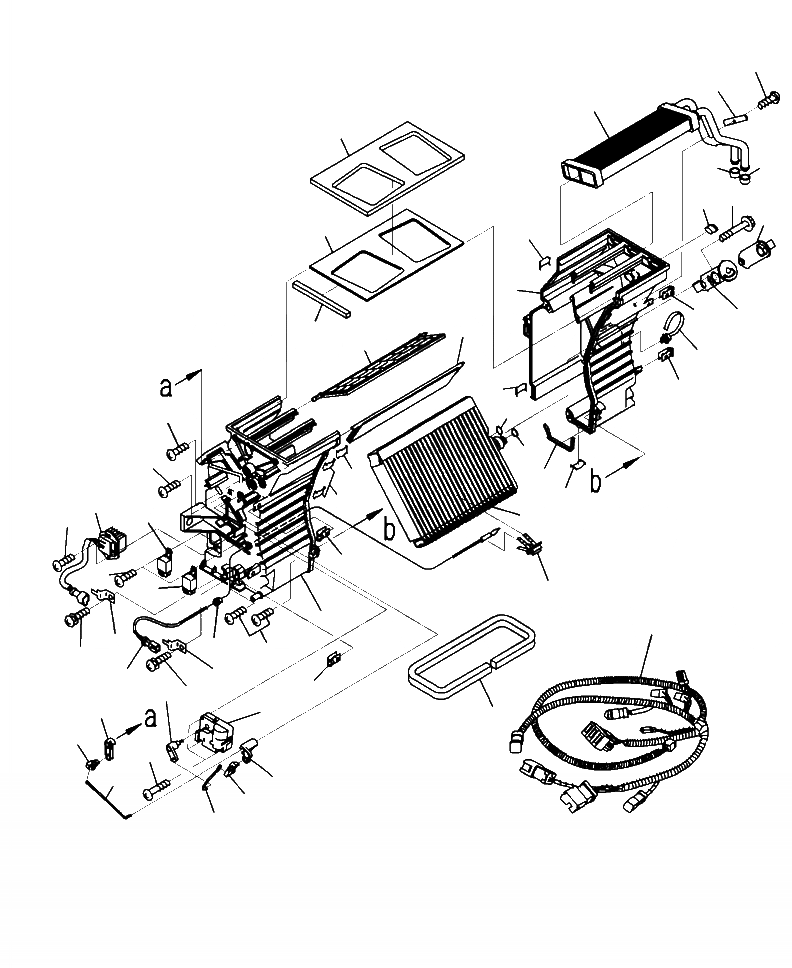 a
b
b
a