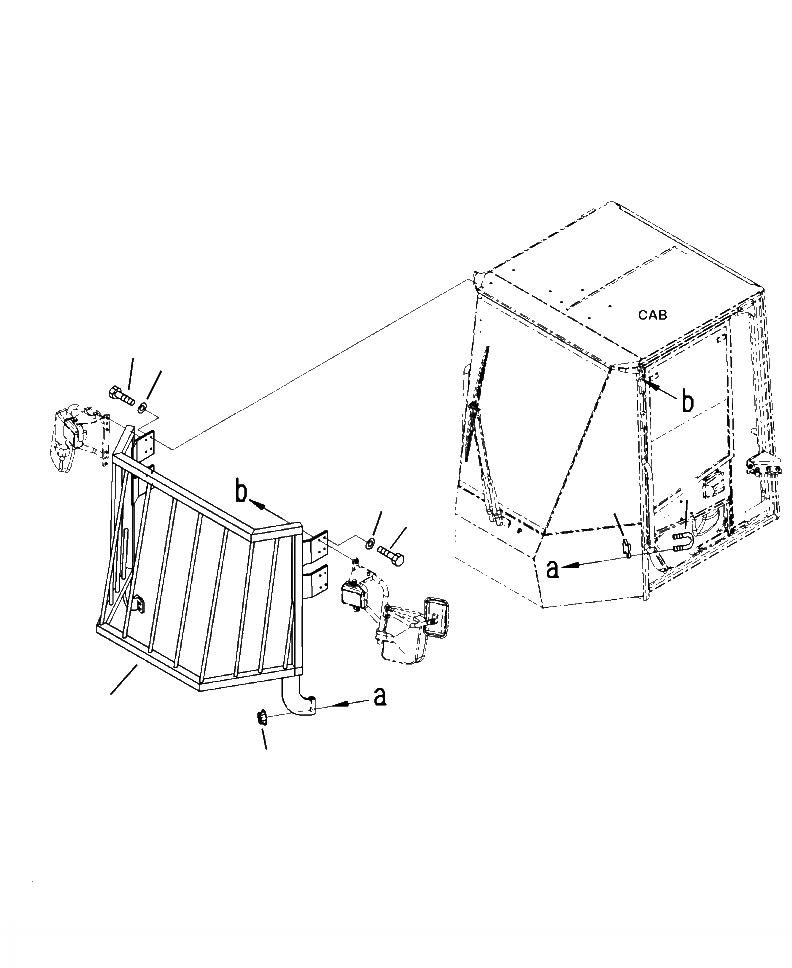 CAB

b

b

a

a