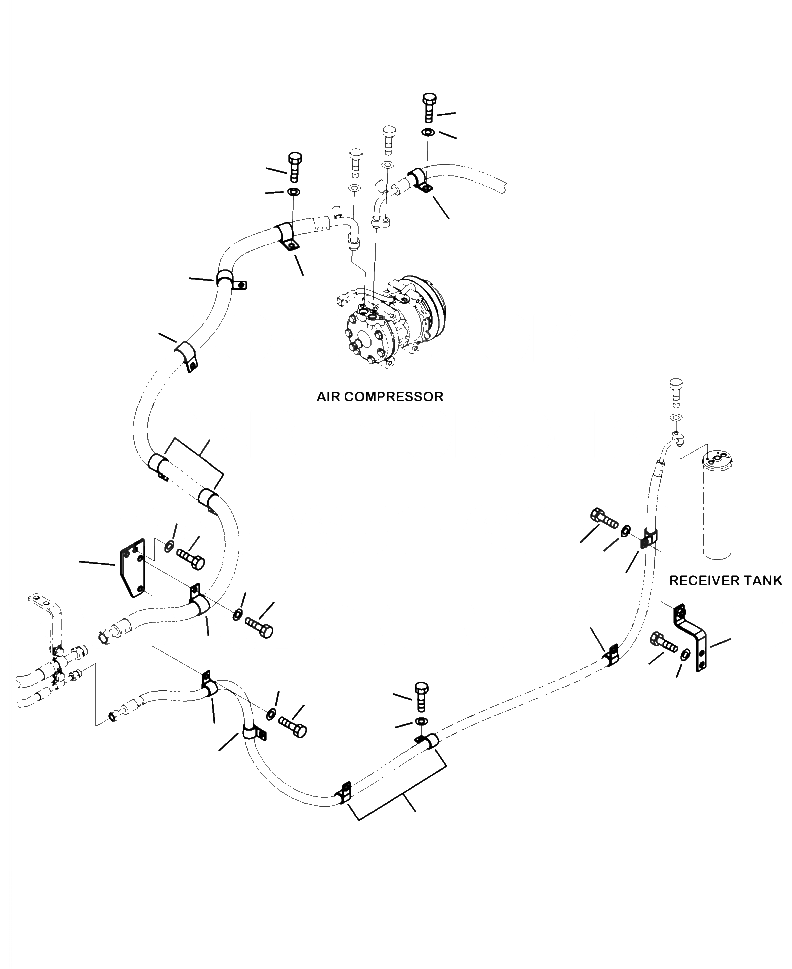 AIR COMPRESSOR

RECEIVER TANK