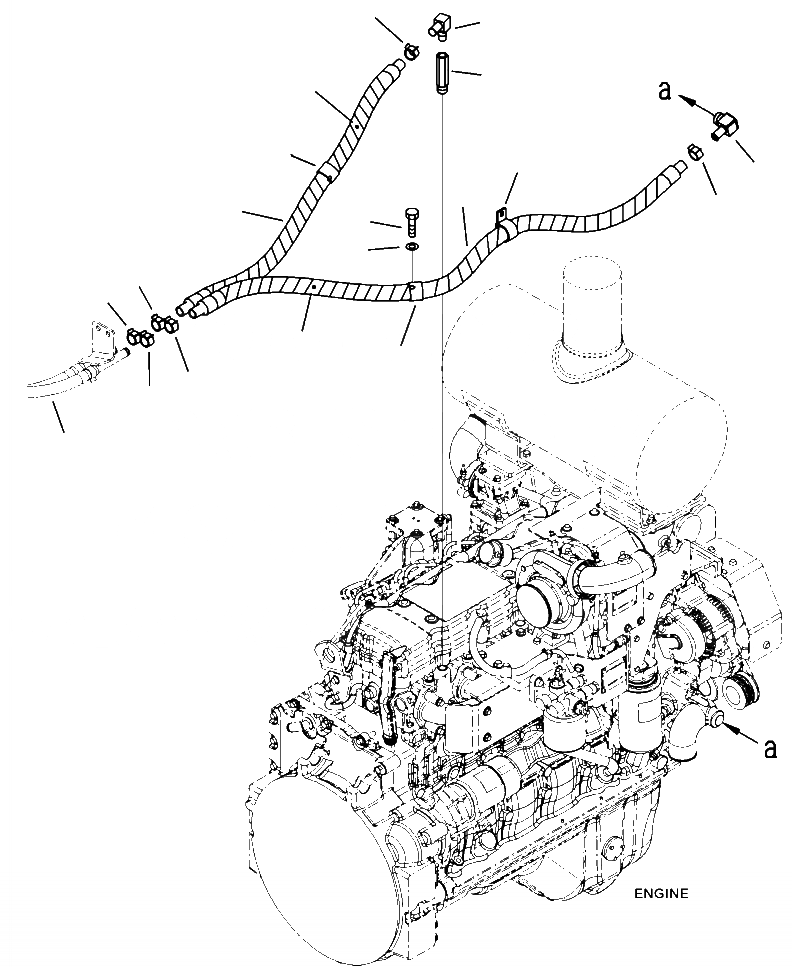 a
a
ENGINE