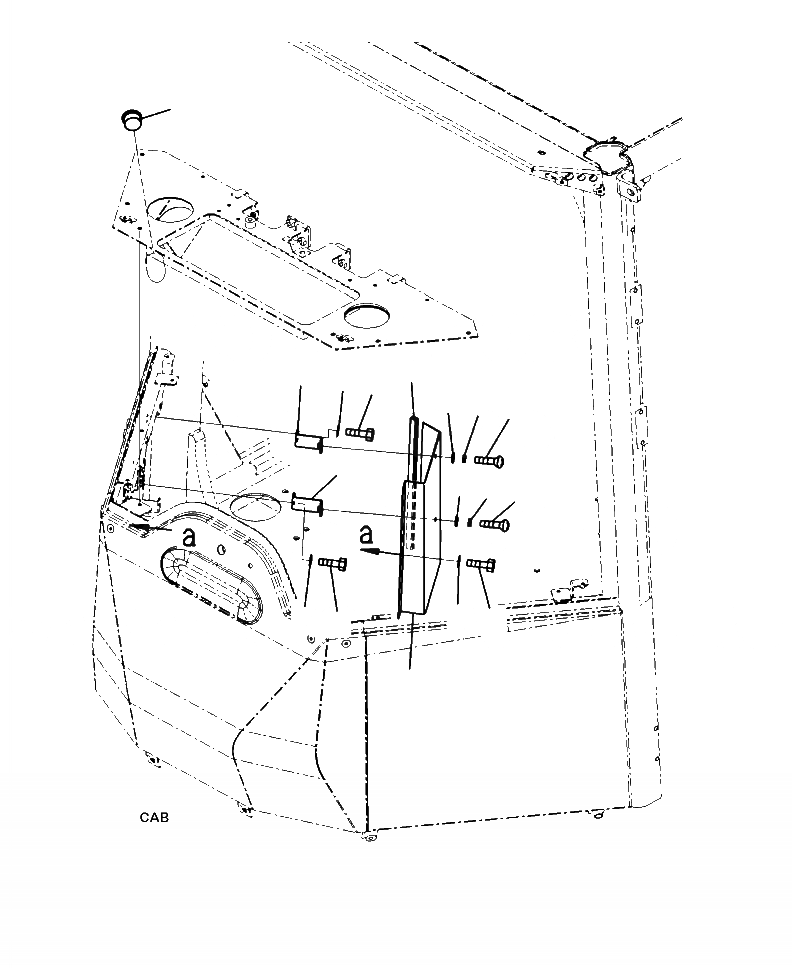 a

a

CAB