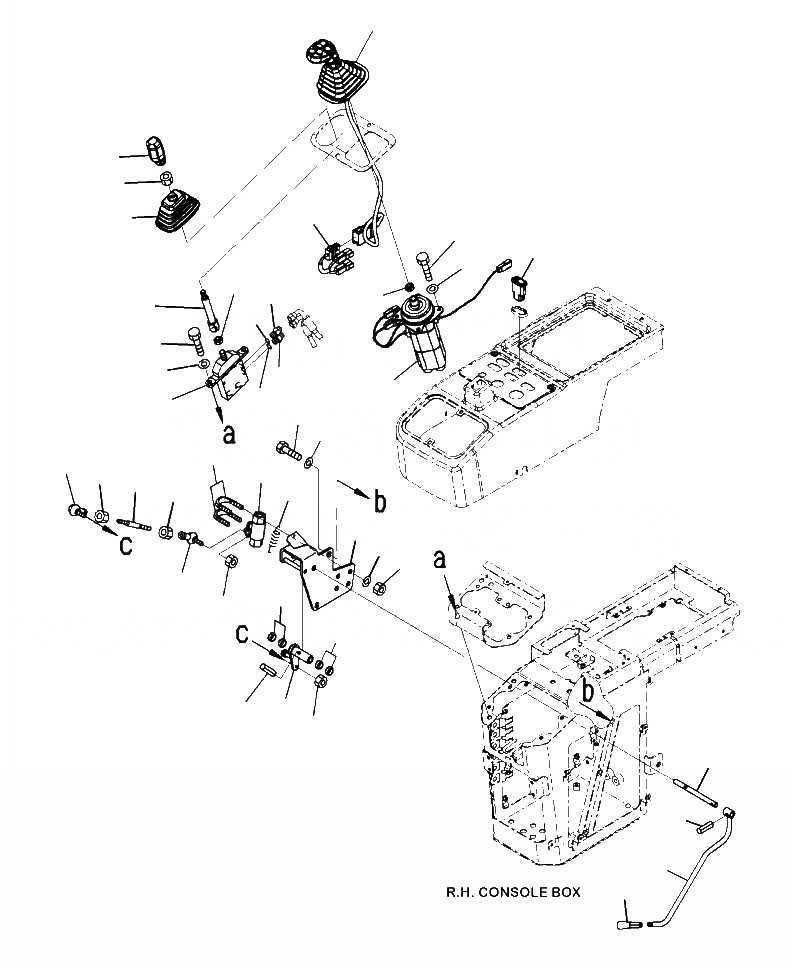 a

b

c

a

c

b

R.H. CONSOLE BOX