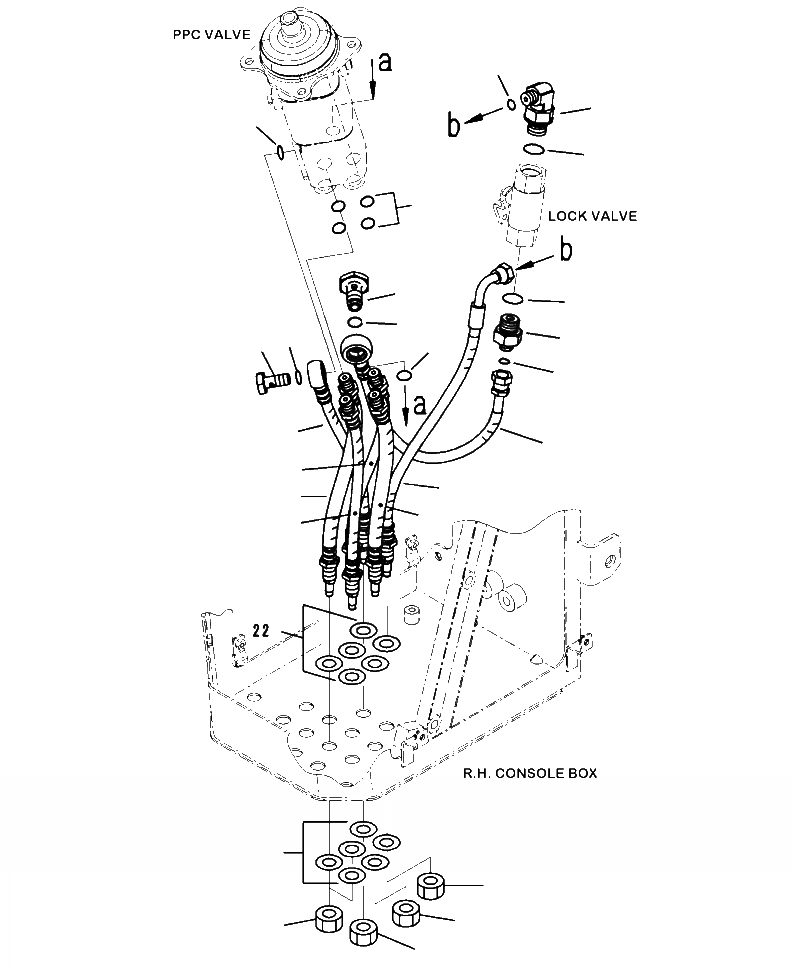 PPC VALVE

a

b

LOCK VALVE

b

a

22

R.H. CONSOLE BOX