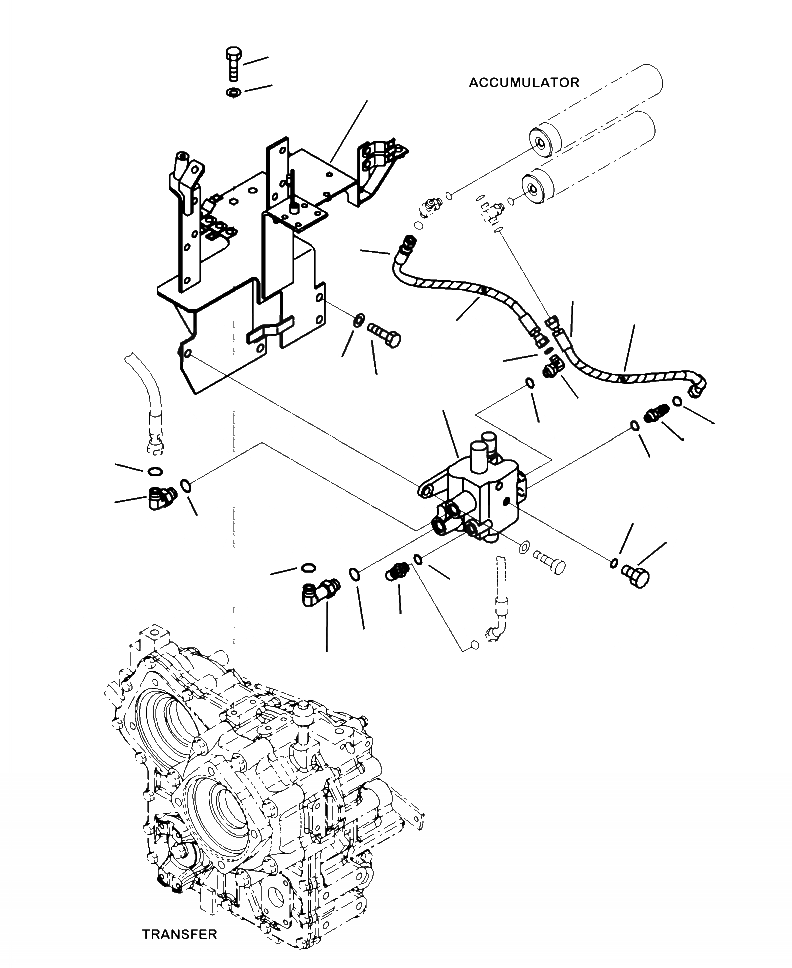 ACCUMULATOR

TRANSFER