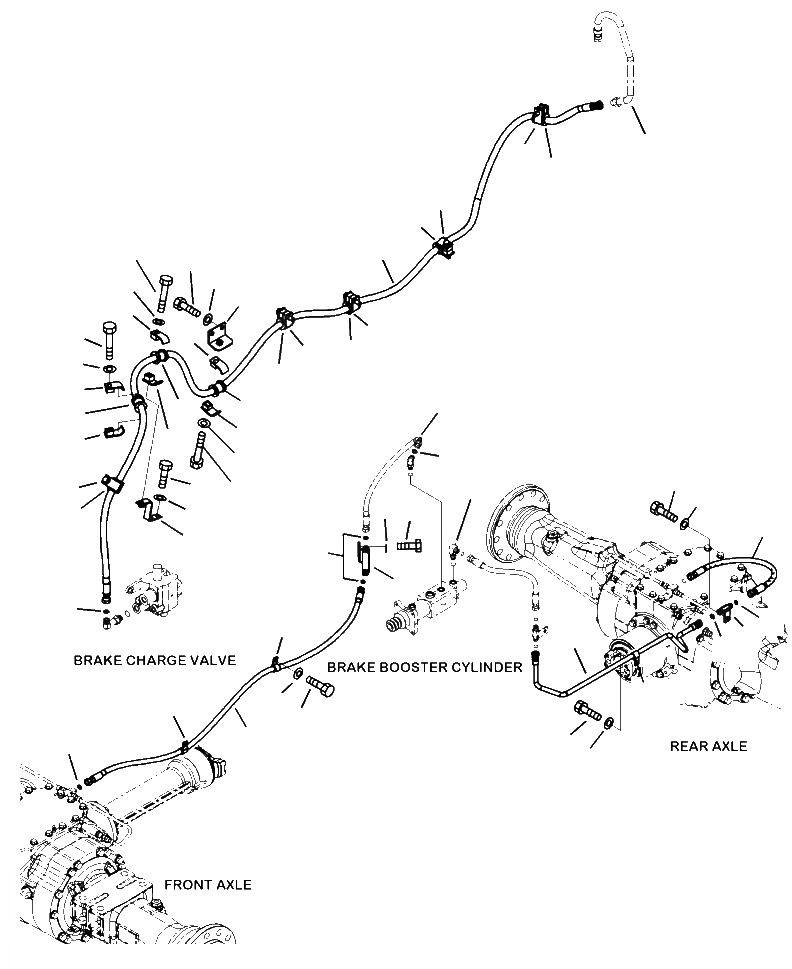 BRAKE CHARGE VALVE

BRAKE BOOSTER CYLINDER

REAR AXLE

FRONT AXLE