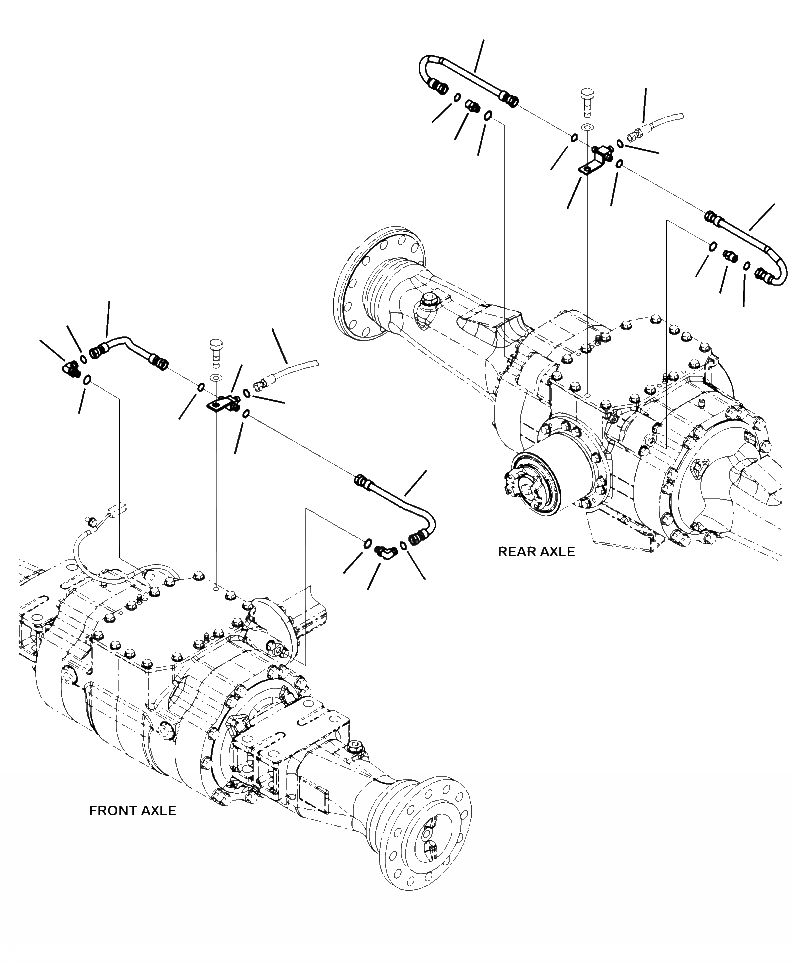 REAR AXLE

FRONT AXLE