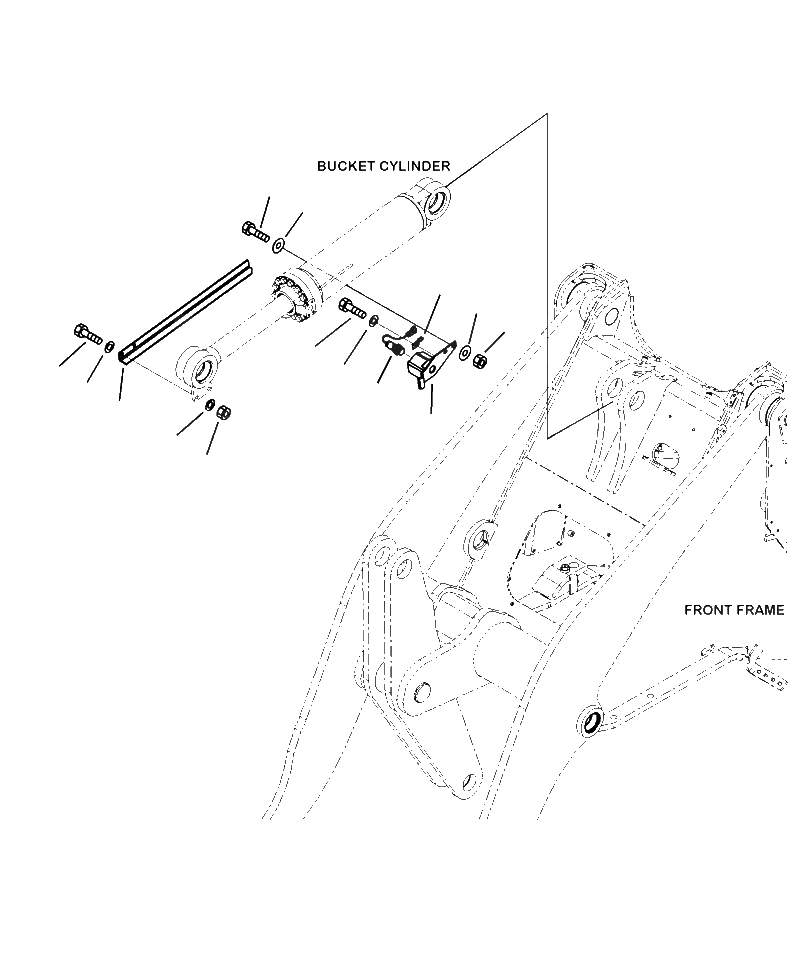 BUCKET CYLINDER

FRONT FRAME