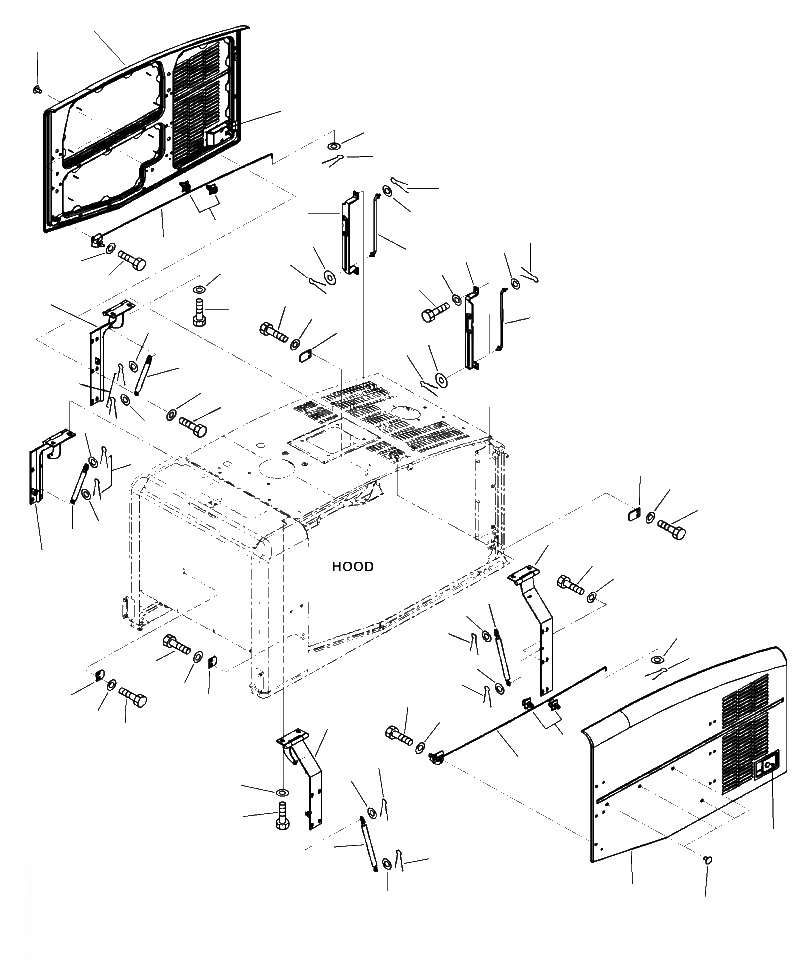 HOOD