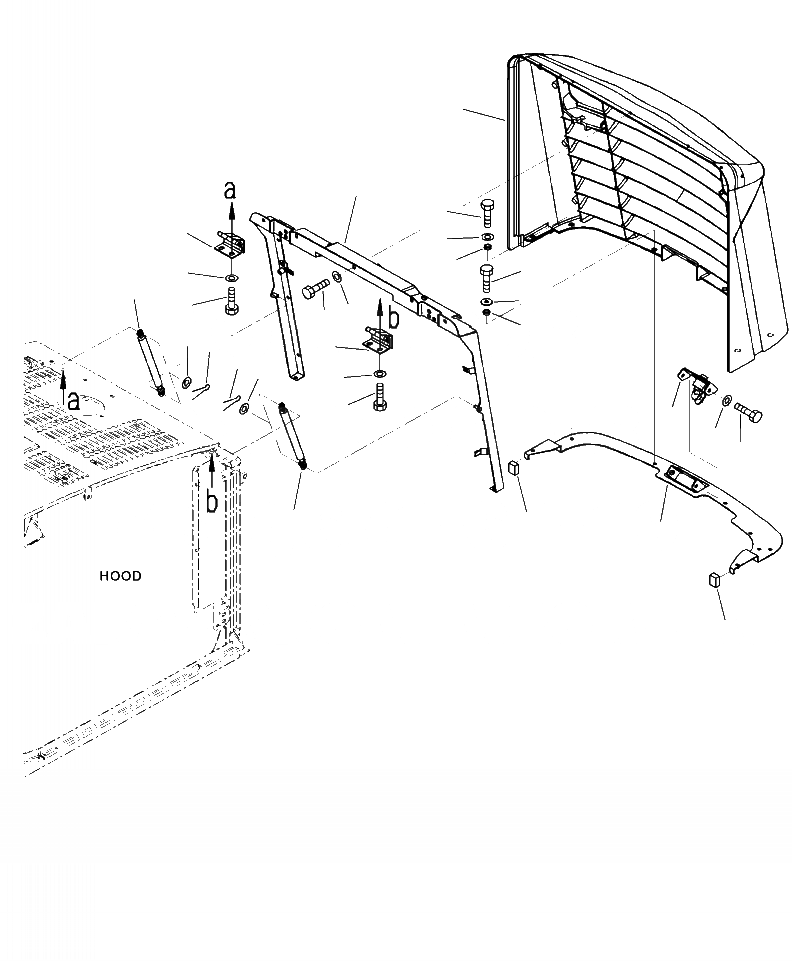 a
b
a
b
HOOD