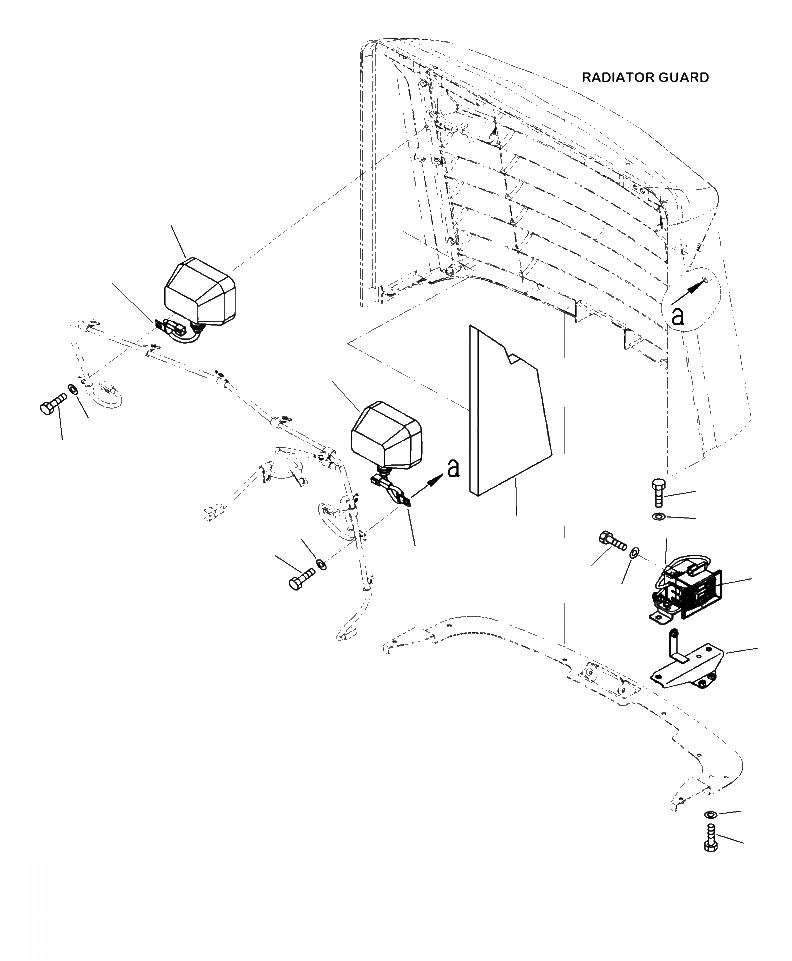 RADIATOR GUARD

a

a