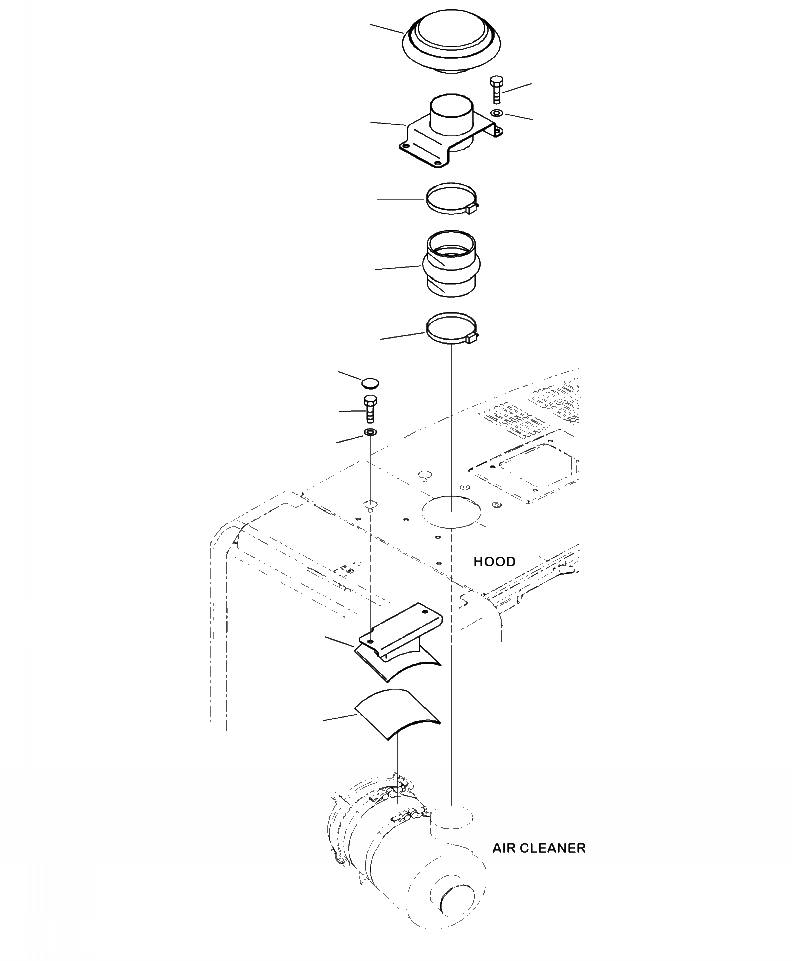 HOOD

AIR CLEANER