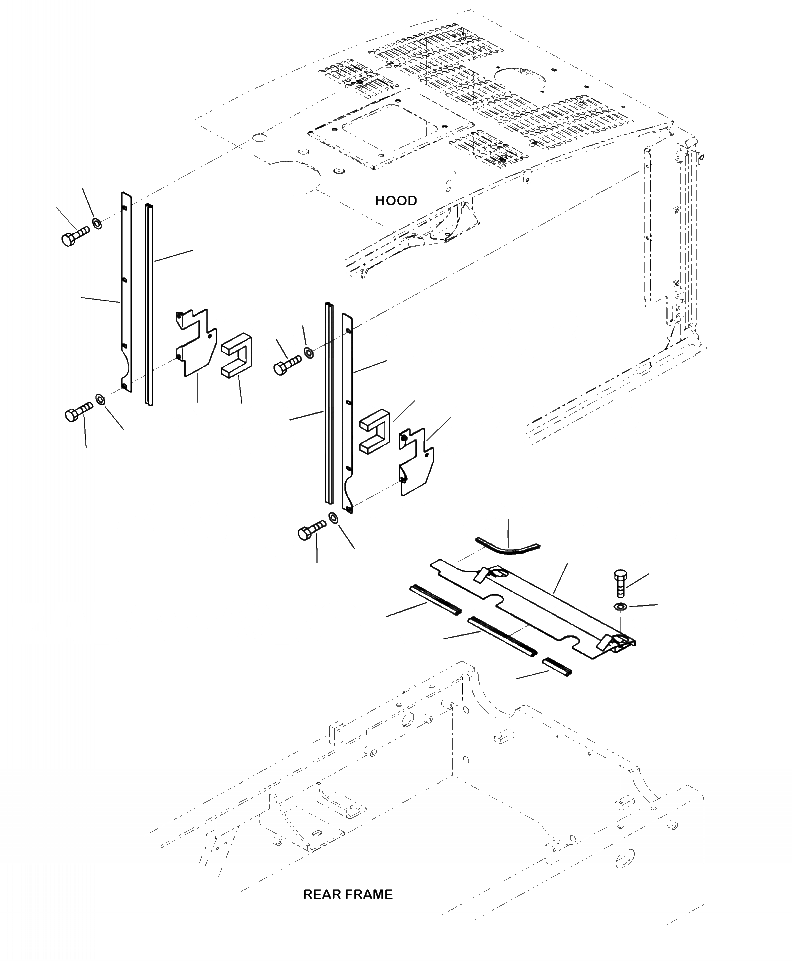 HOOD

REAR FRAME