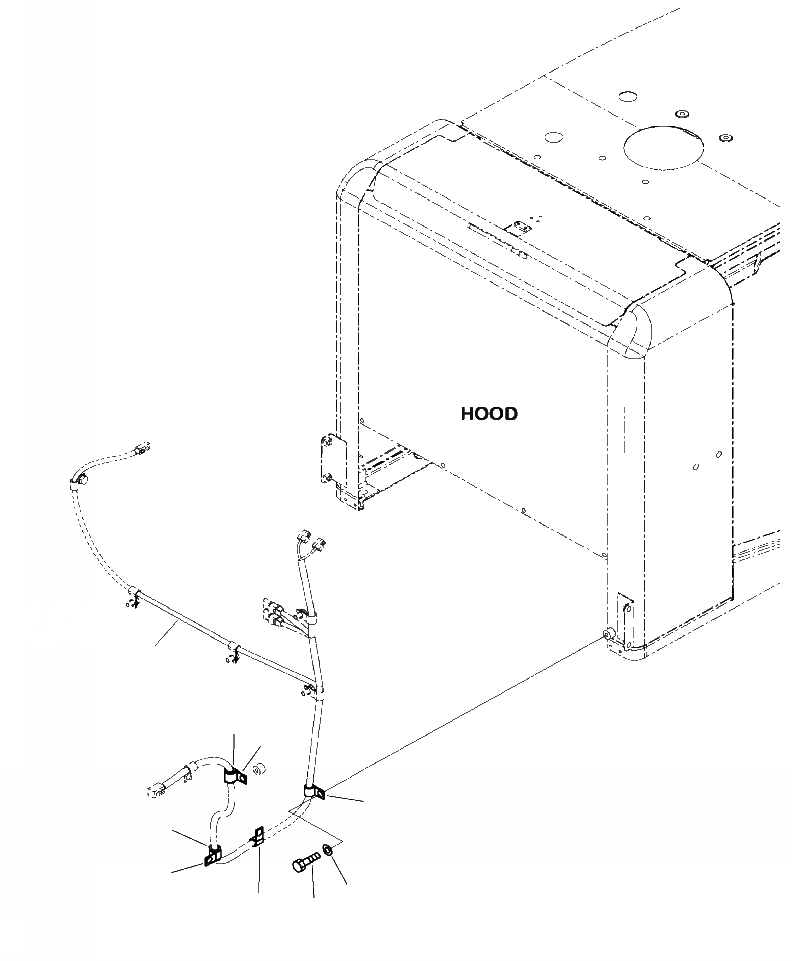 HOOD