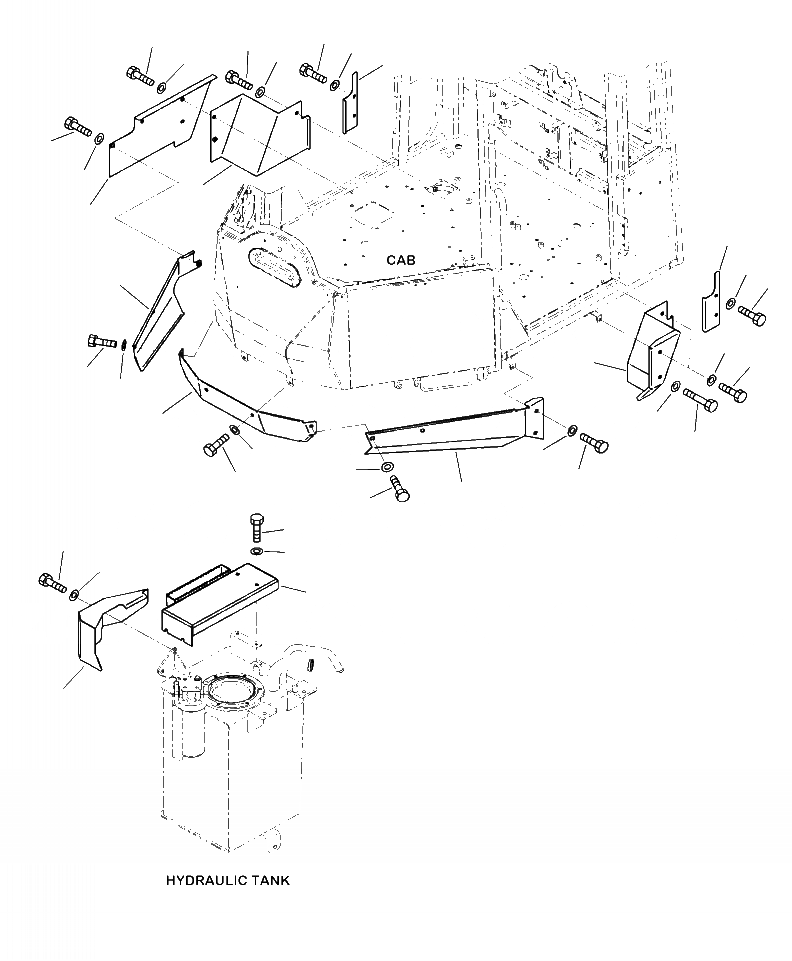 CAB

HYDRAULIC TANK