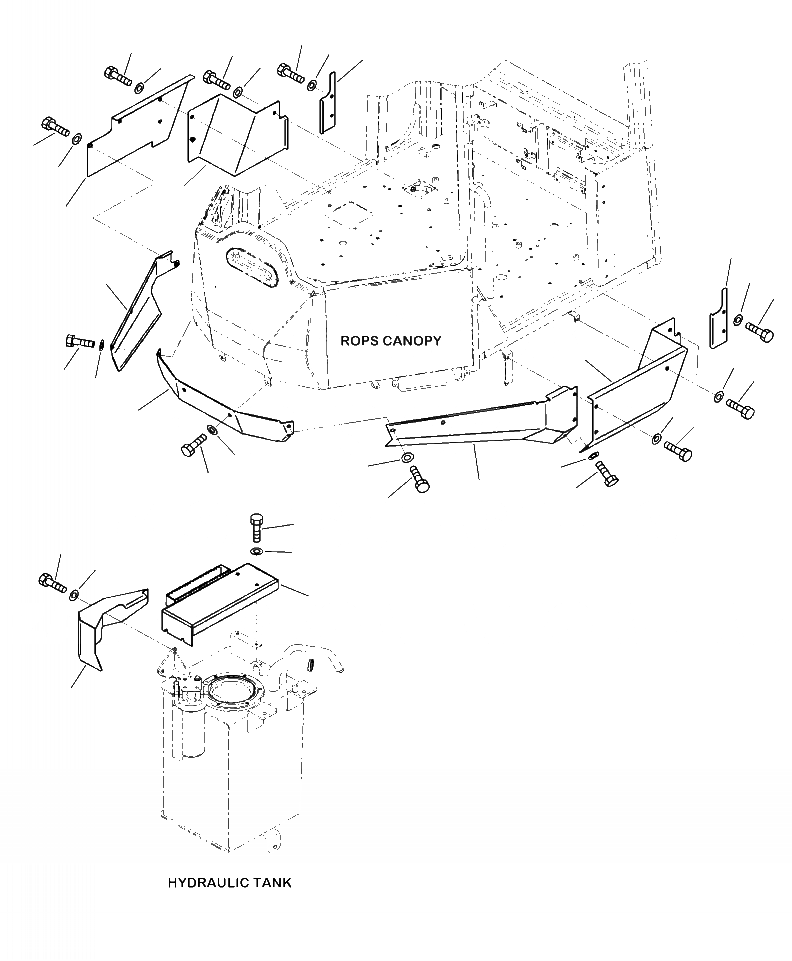 ROPS CANOPY

HYDRAULIC TANK