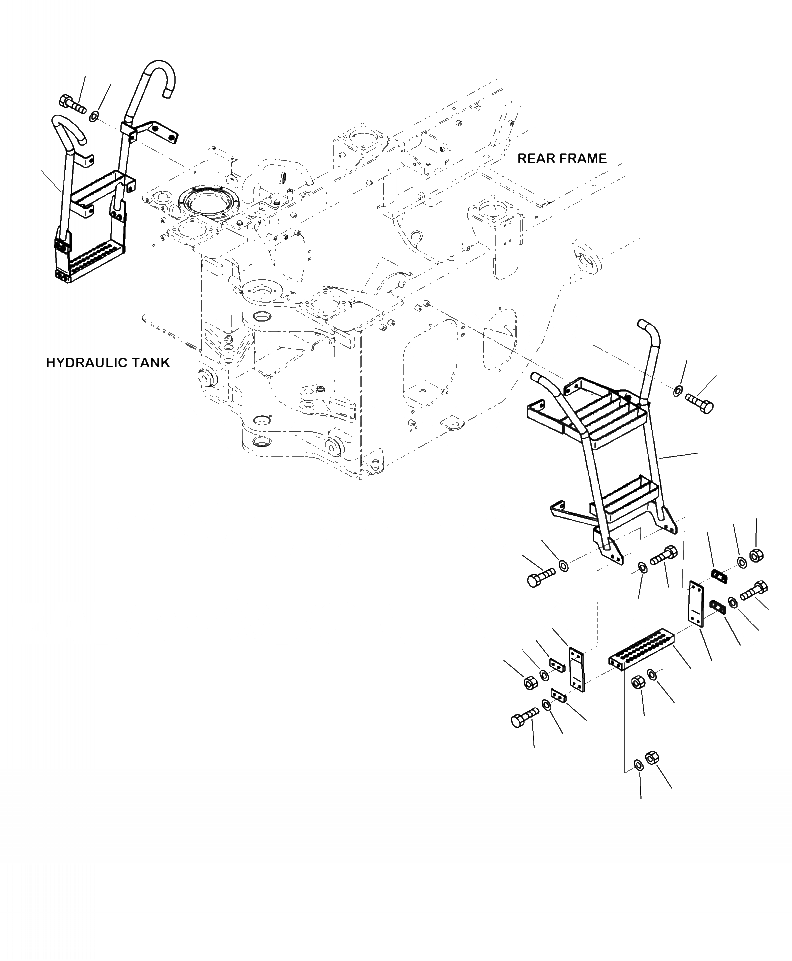 REAR FRAME

HYDRAULIC TANK