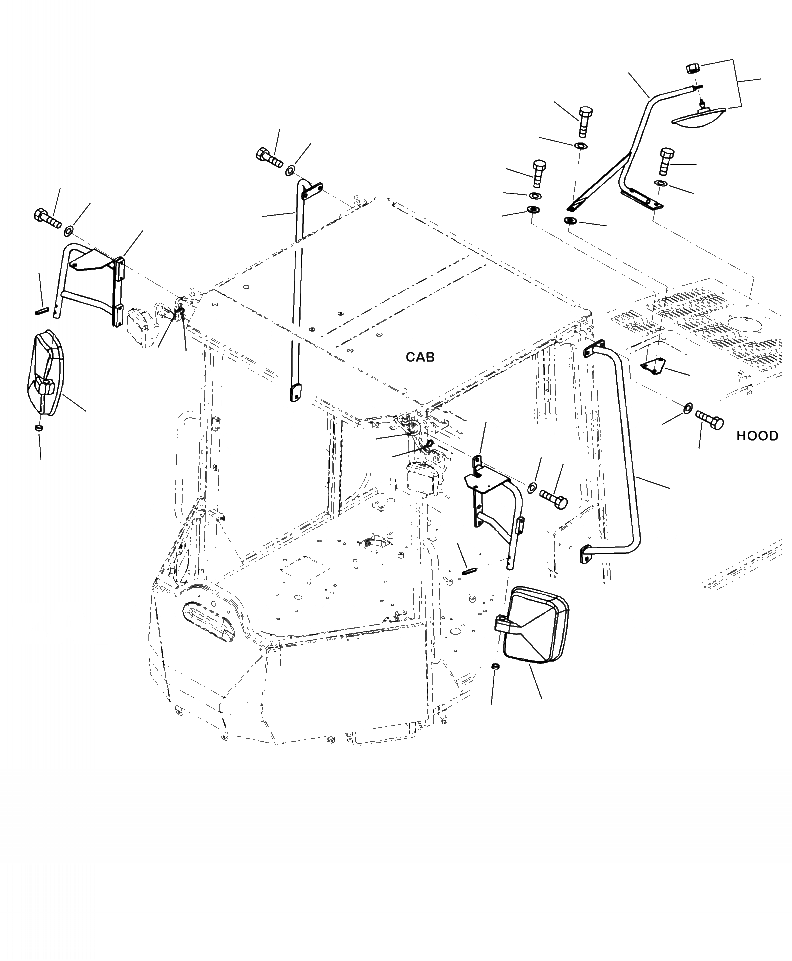 CAB

HOOD