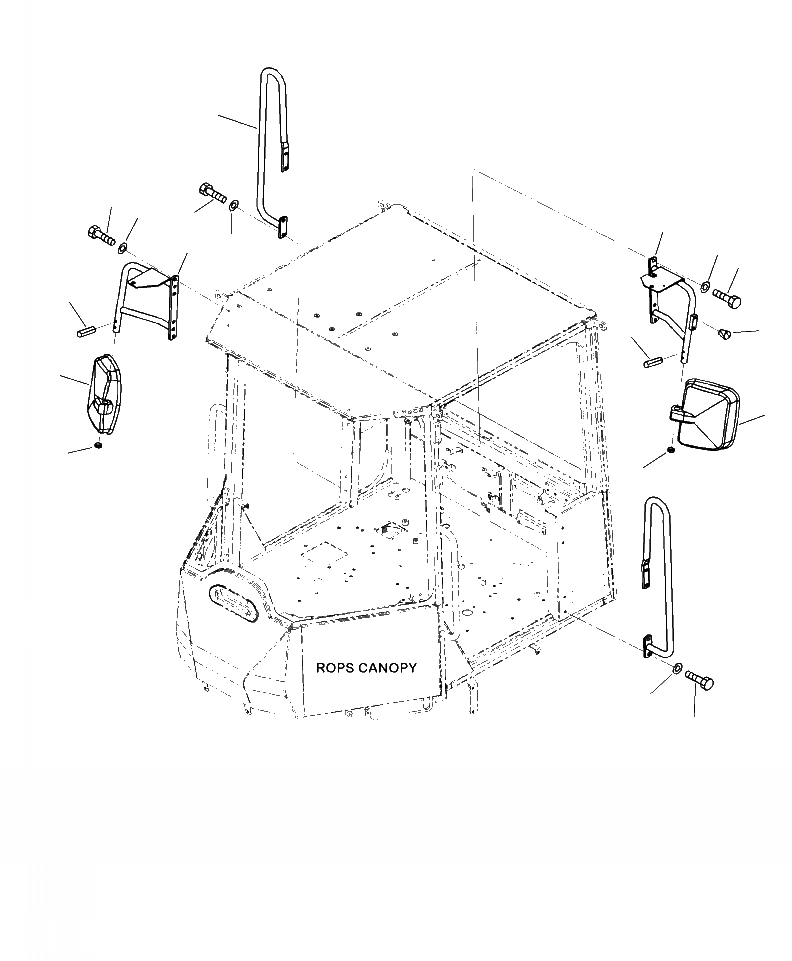 ROPS CANOPY