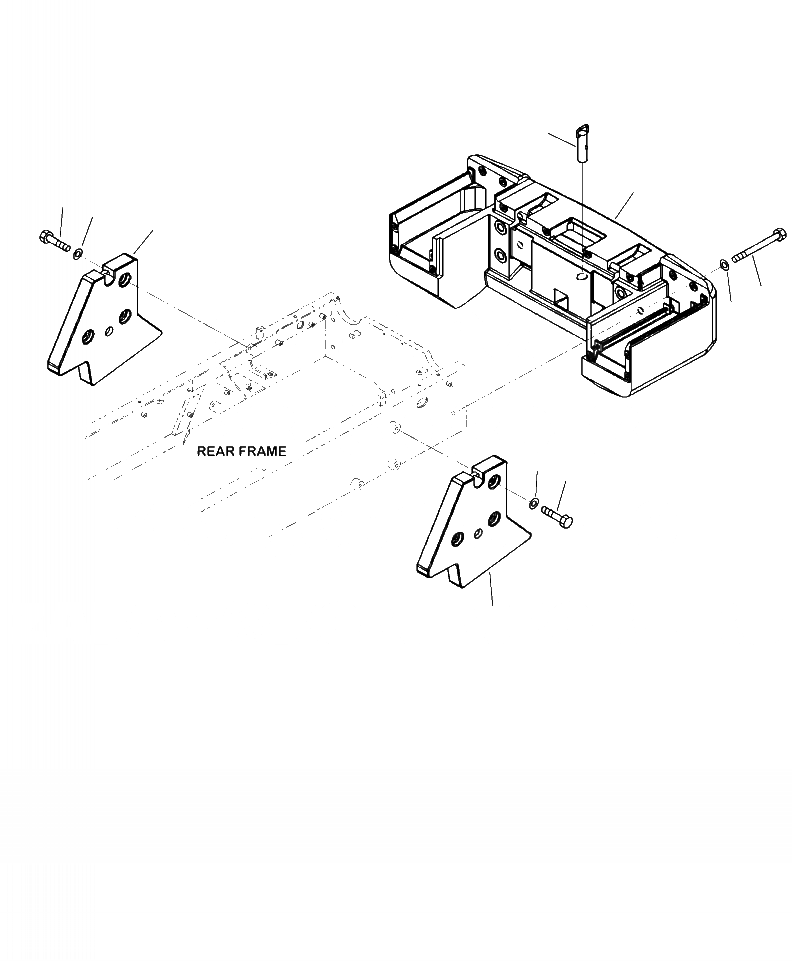 REAR FRAME