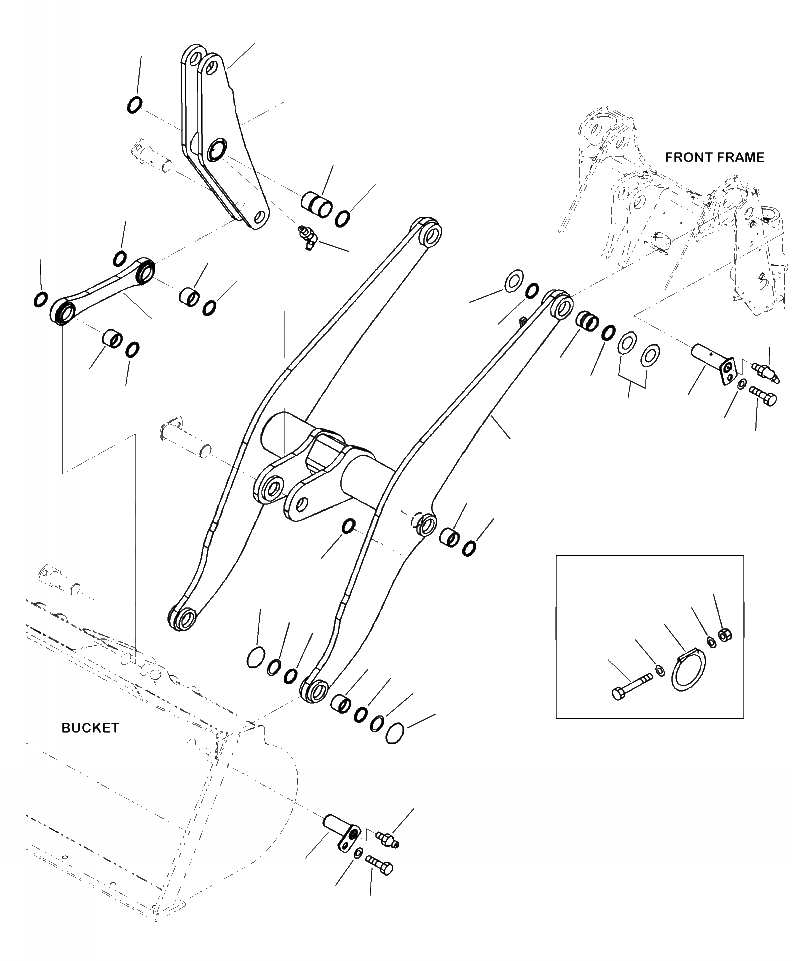 FRONT FRAME

BUCKET