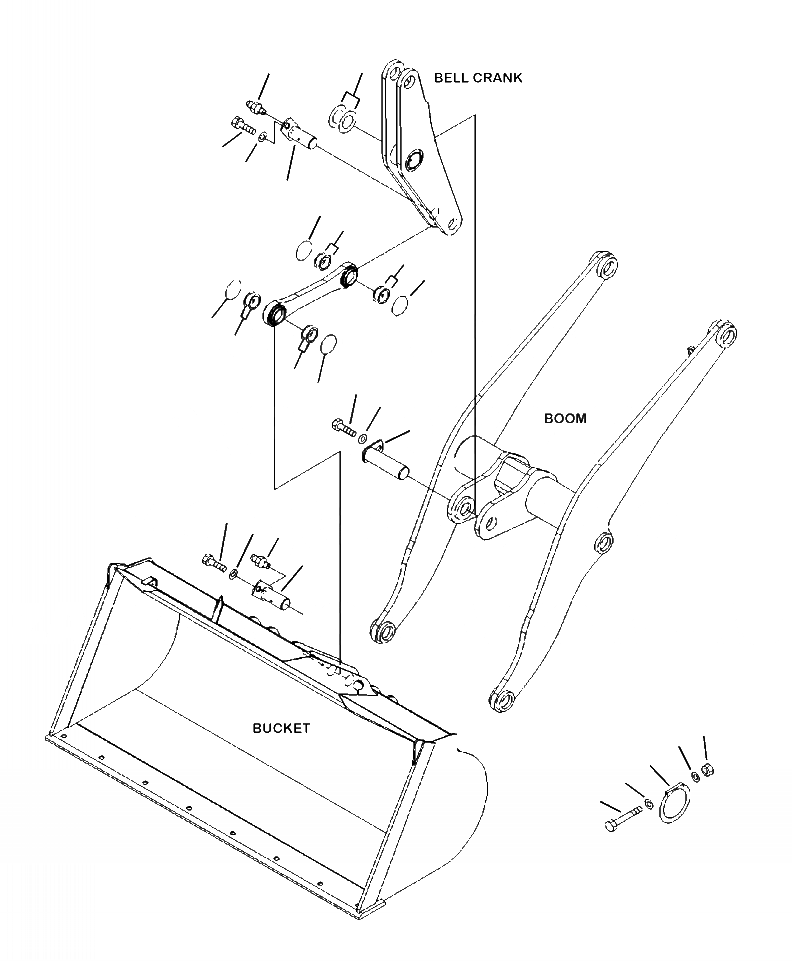 BELL CRANK

BOOM

BUCKET