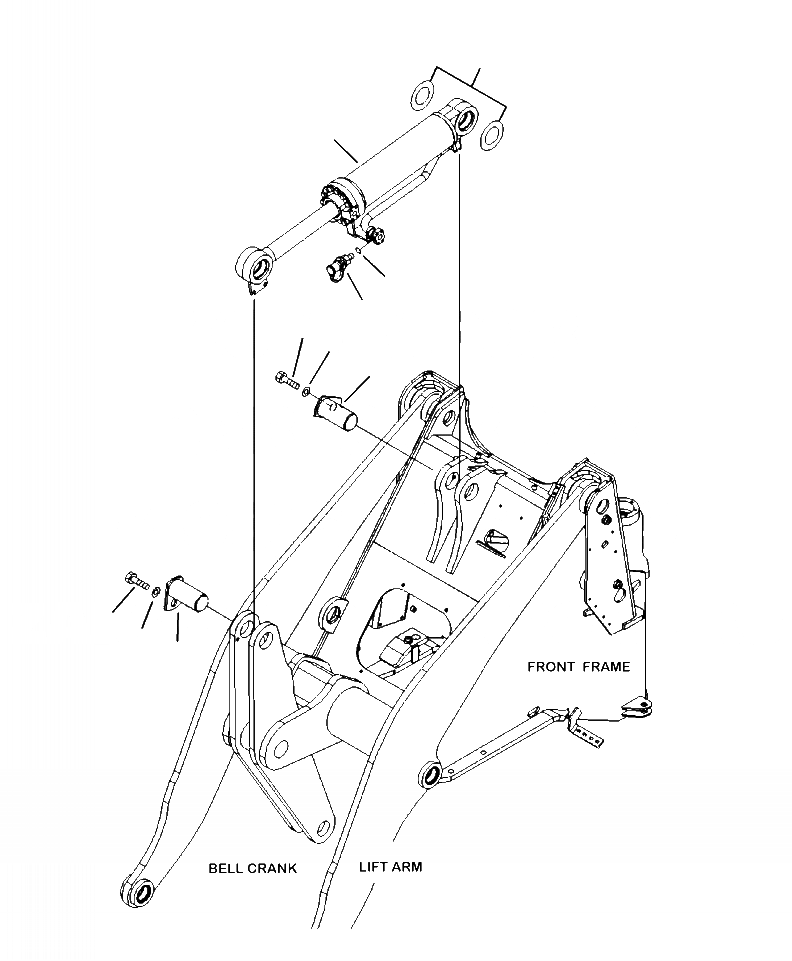 FRONT FRAME

BELL CRANK

LIFT ARM