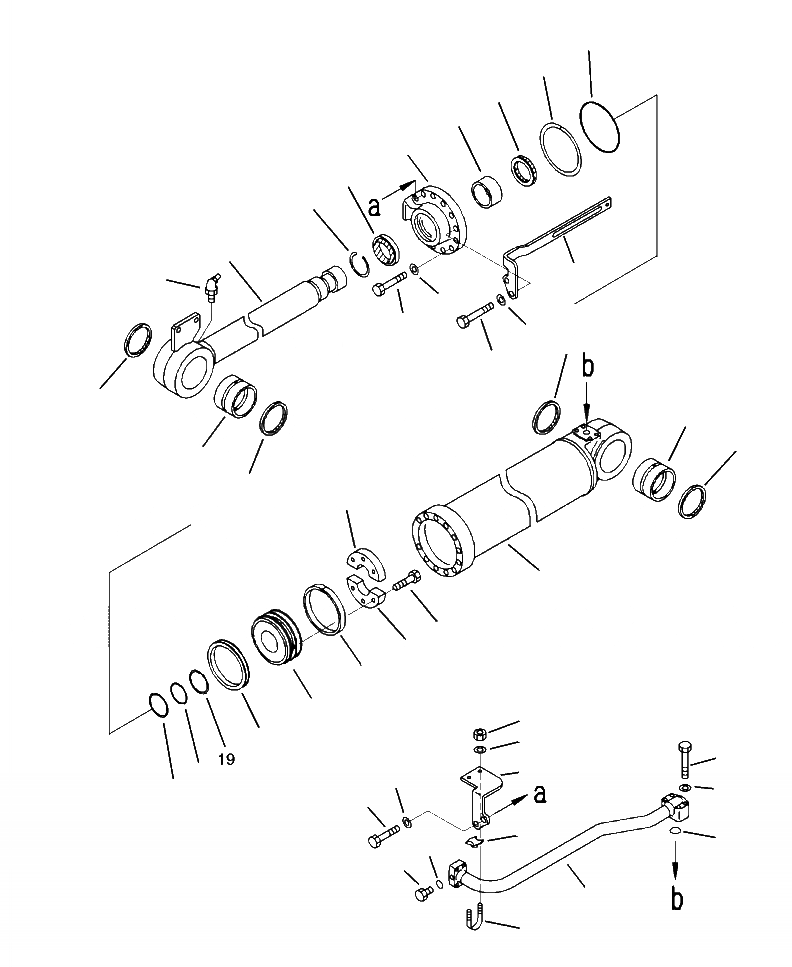 a
b
19
a
b