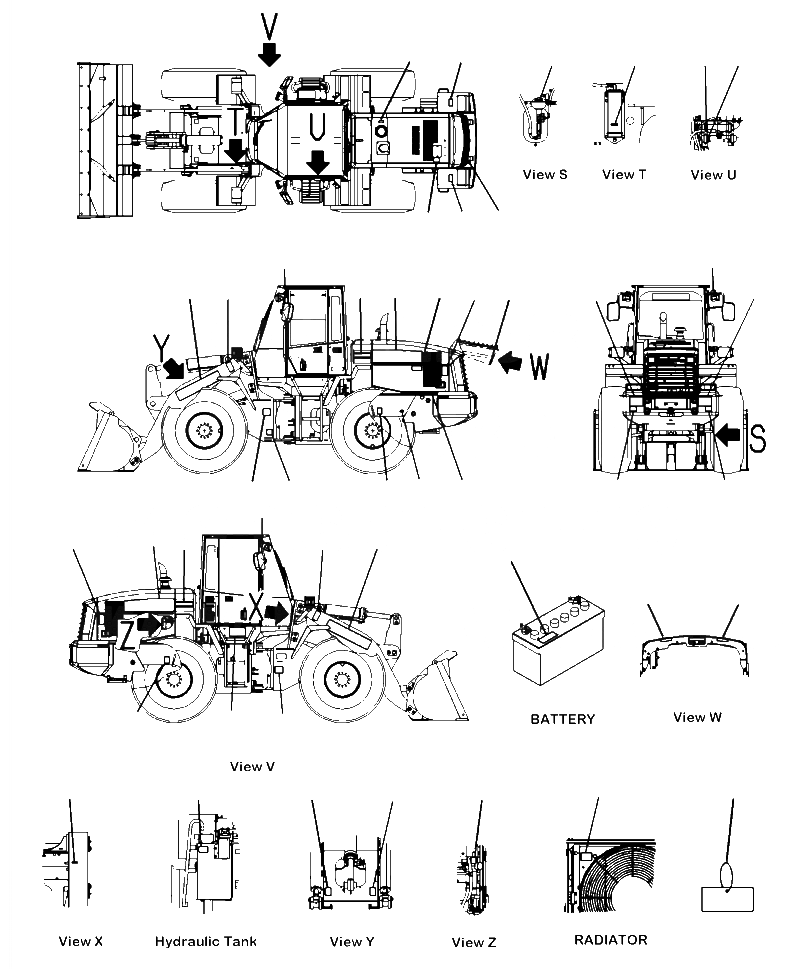 V
T
U
View S
View T
View U
Y
W
S
Z
X
BATTERY
View W
View V
View X
Hydraulic Tank
View Y
View Z
RADIATOR