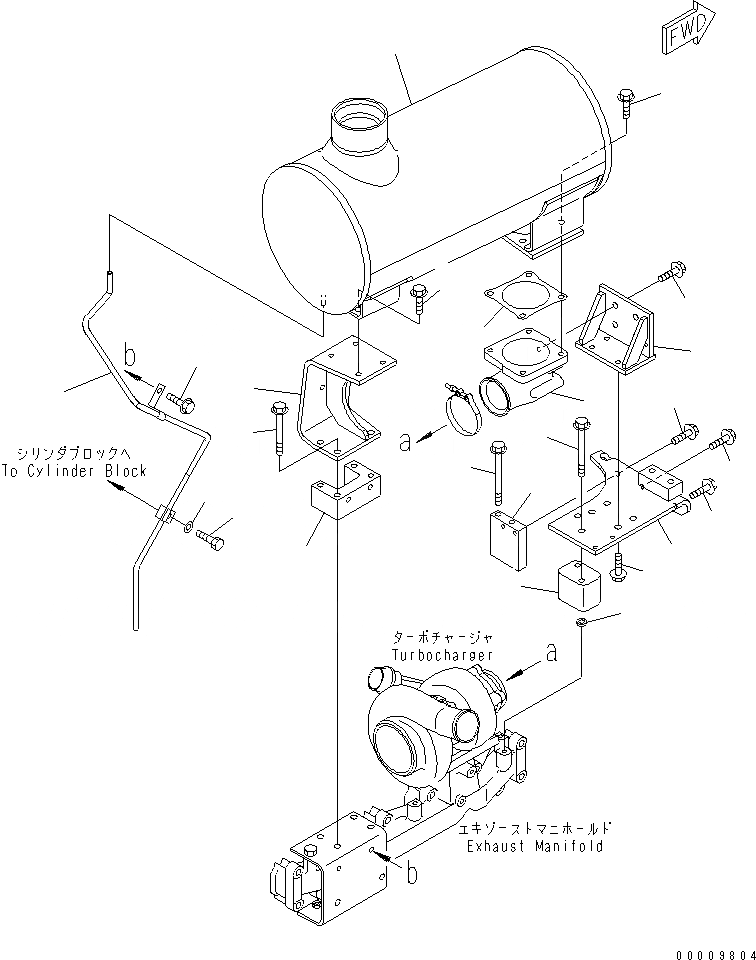 FWD

b

シリンダブロックへ
To Cylinder Block

a

ターボチャージャ
Turbocharger

a

エキゾーストマニホールド
Exhaust Manifold

b

00009804