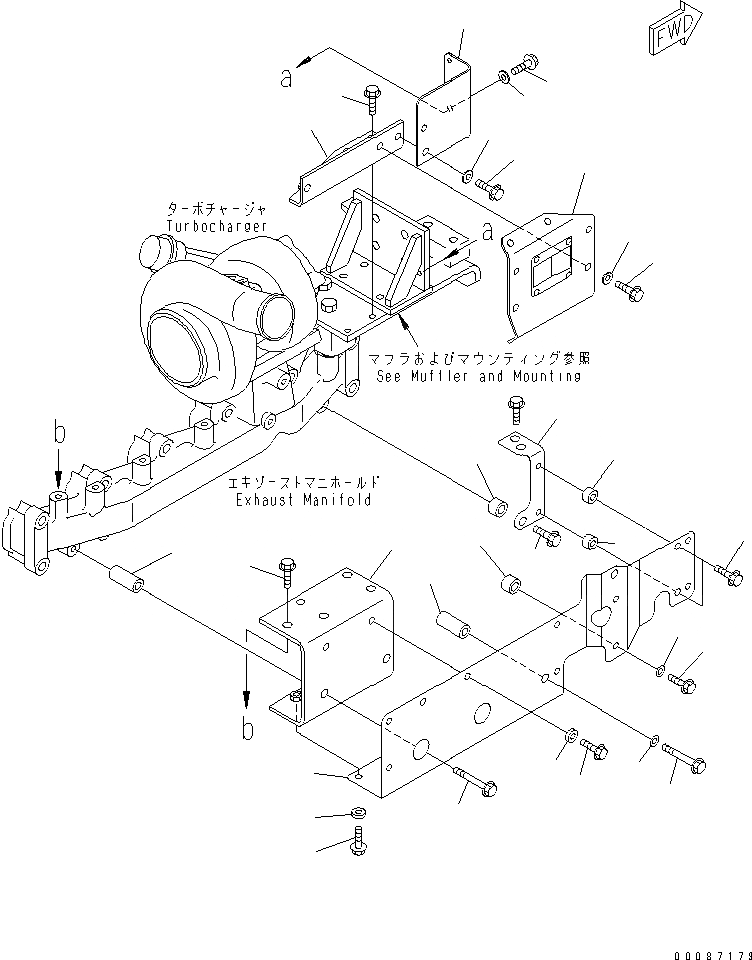 FWD

a

ターボチャージャ
Turbocharger

a

マフラおよびマウンティング参照
See Muffler and Mounting

b

エキゾーストマニホールド
Exhaust Manifold

b

00087179