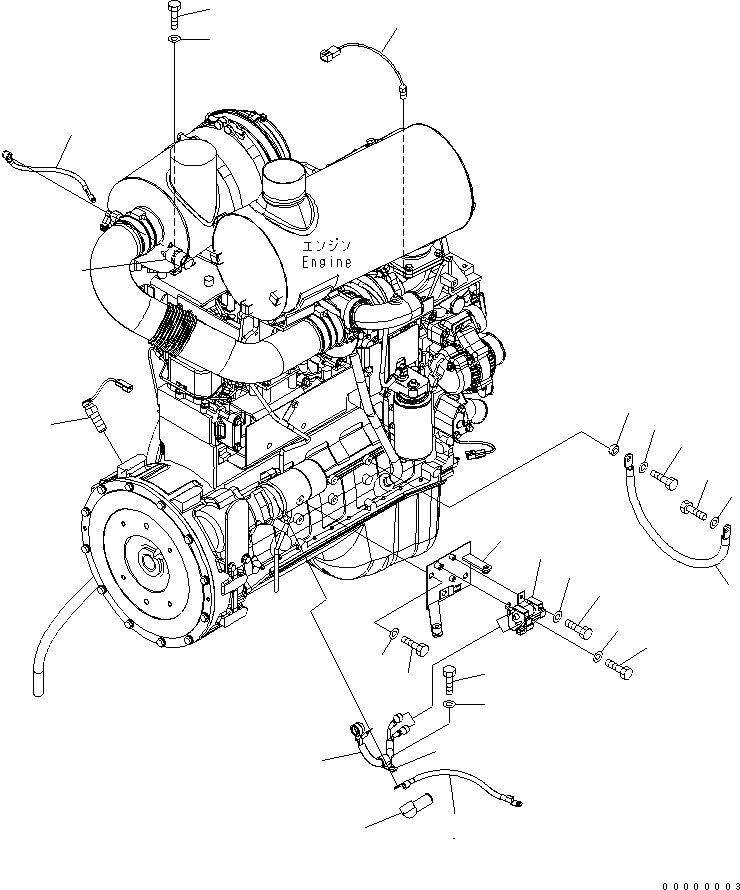 エンジン
Engine

00000003