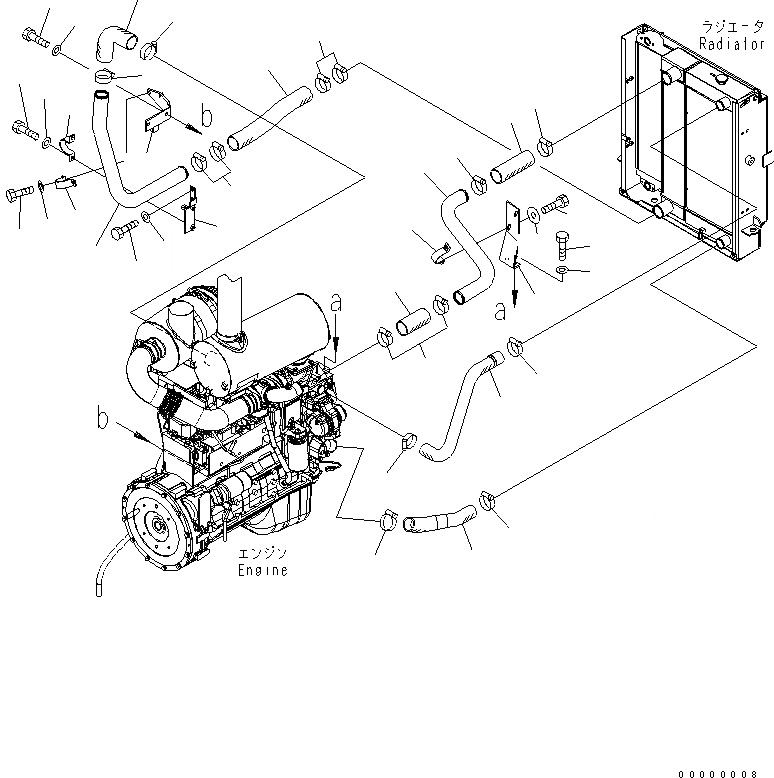 ラジエータ
Radiator

b

a

a

b

エンジン
Engine

00000008