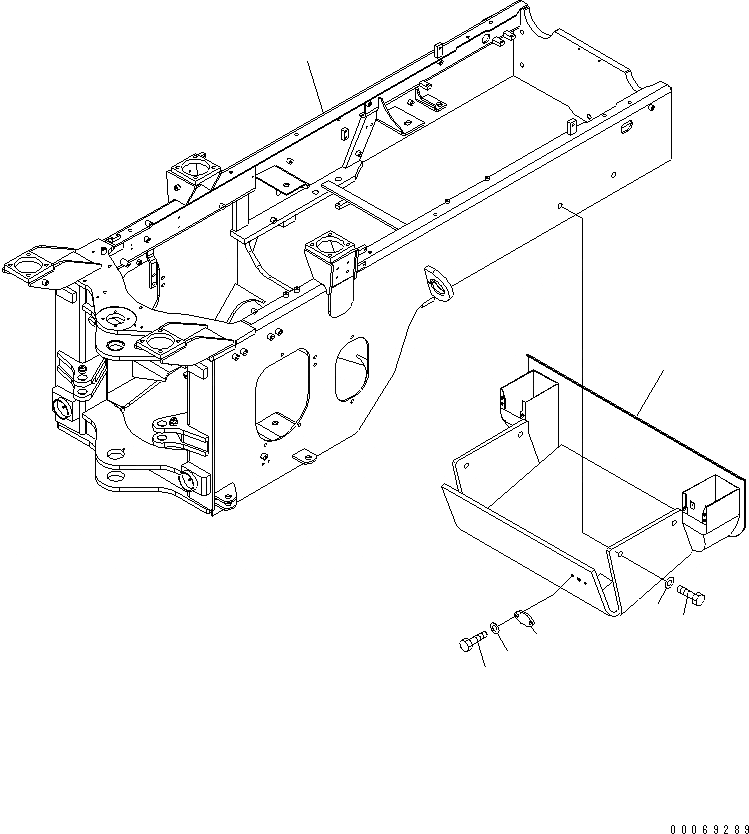 00069289