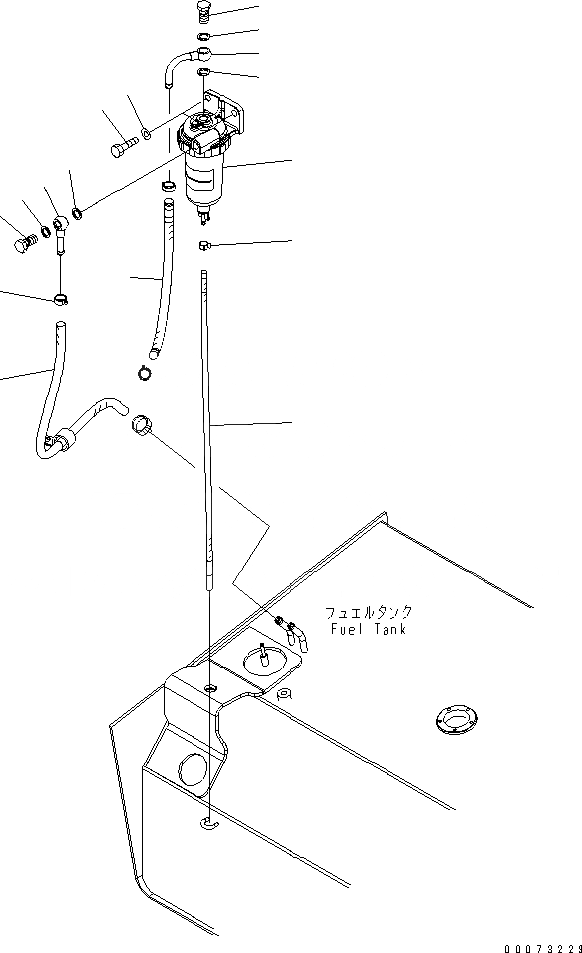 フュエルタンク
Fuel Tank

00073229