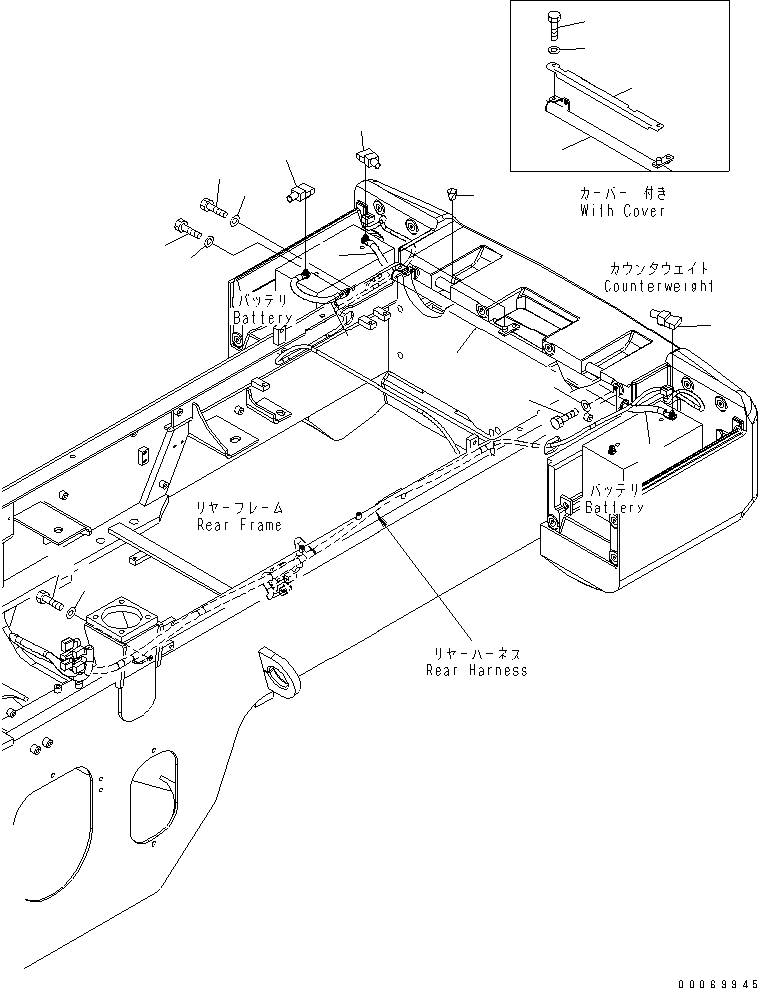 カーバー 付き
With Cover

カウンタウェイト
Counterweight

バッテリ
Battery

バッテリ
Battery

リヤーフレーム
Rear Frame

リヤーハーネス
Rear Harness

00069945