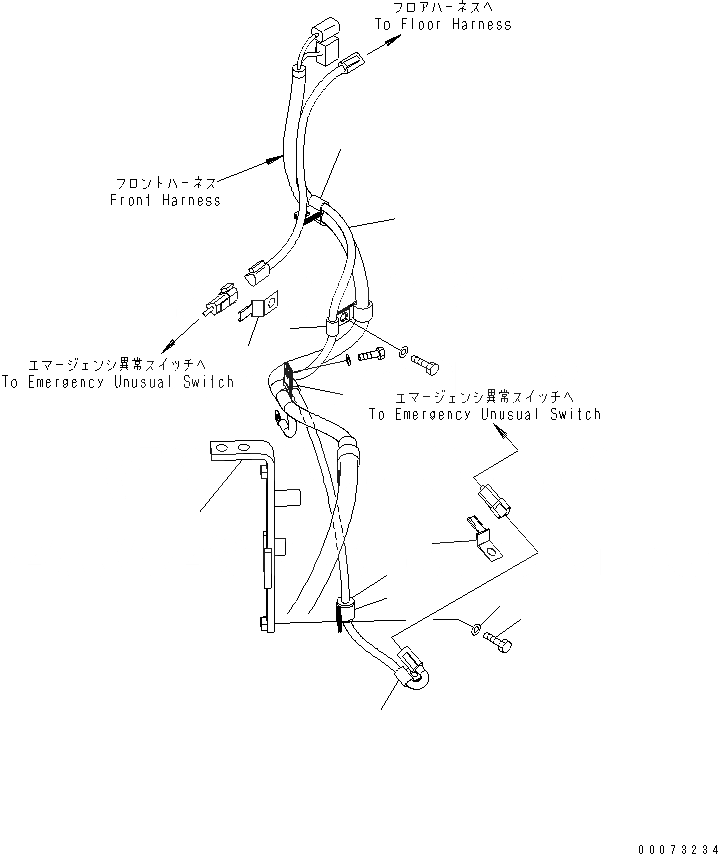 フロアハーネスへ
To Floor Harness

フロントハーネス
Front Harness

エマージェンシ異常スイッチへ
To Emergency Unusual Switch

エマージェンシ異常スイッチへ
To Emergency Unusual Switch

00073234