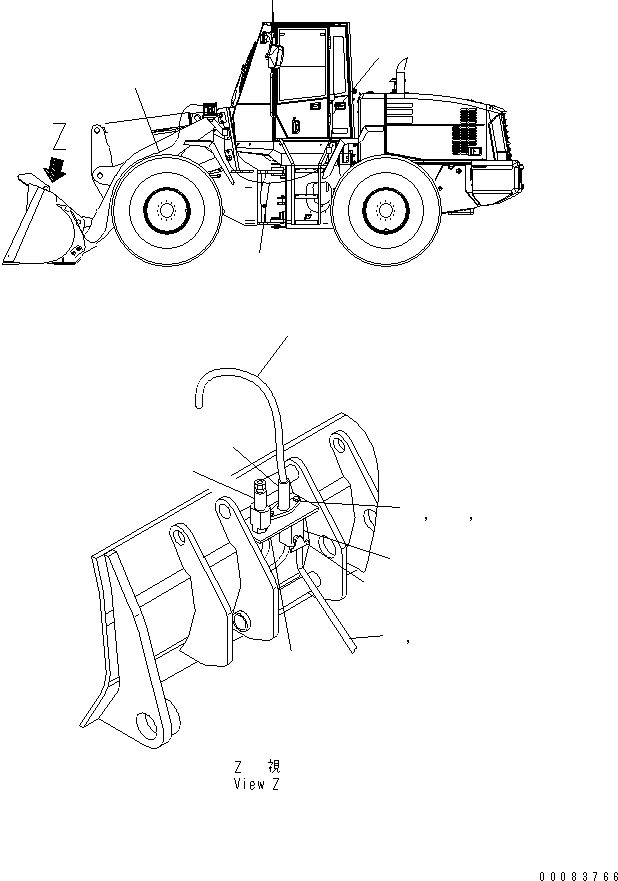 Z

, ,

,

Z 視
View Z

00083766